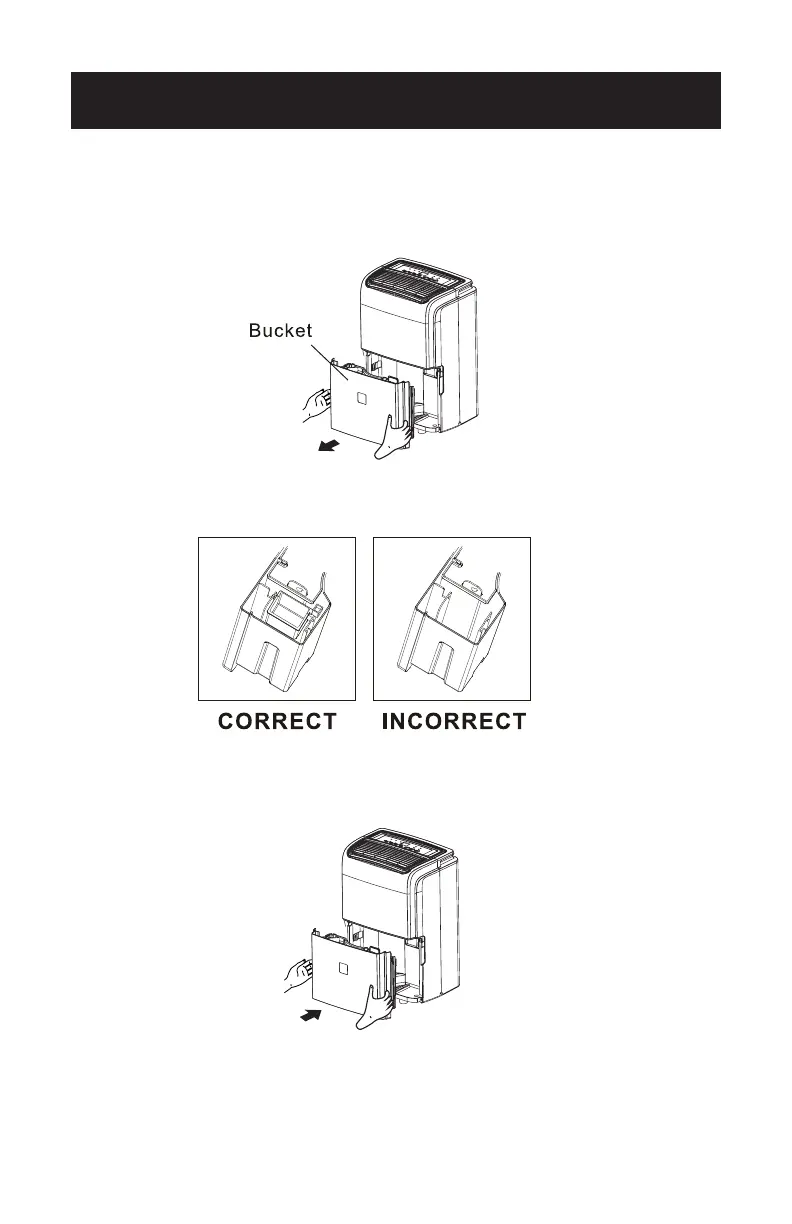 Bucket

CORRECT

INCORRECT