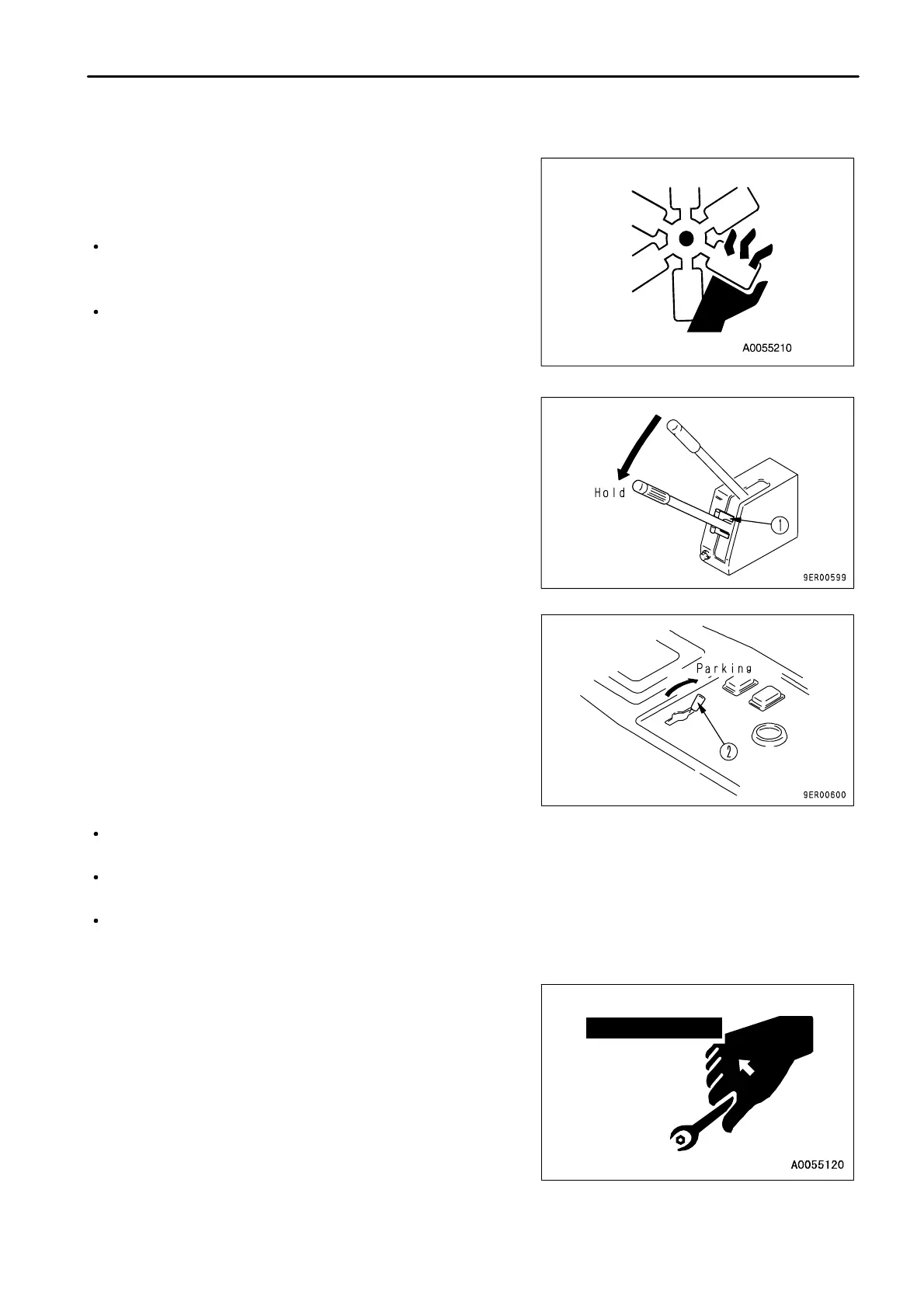 A0055210

Hold

①

9ER00599

Parking

②

9ER00600

A0055120