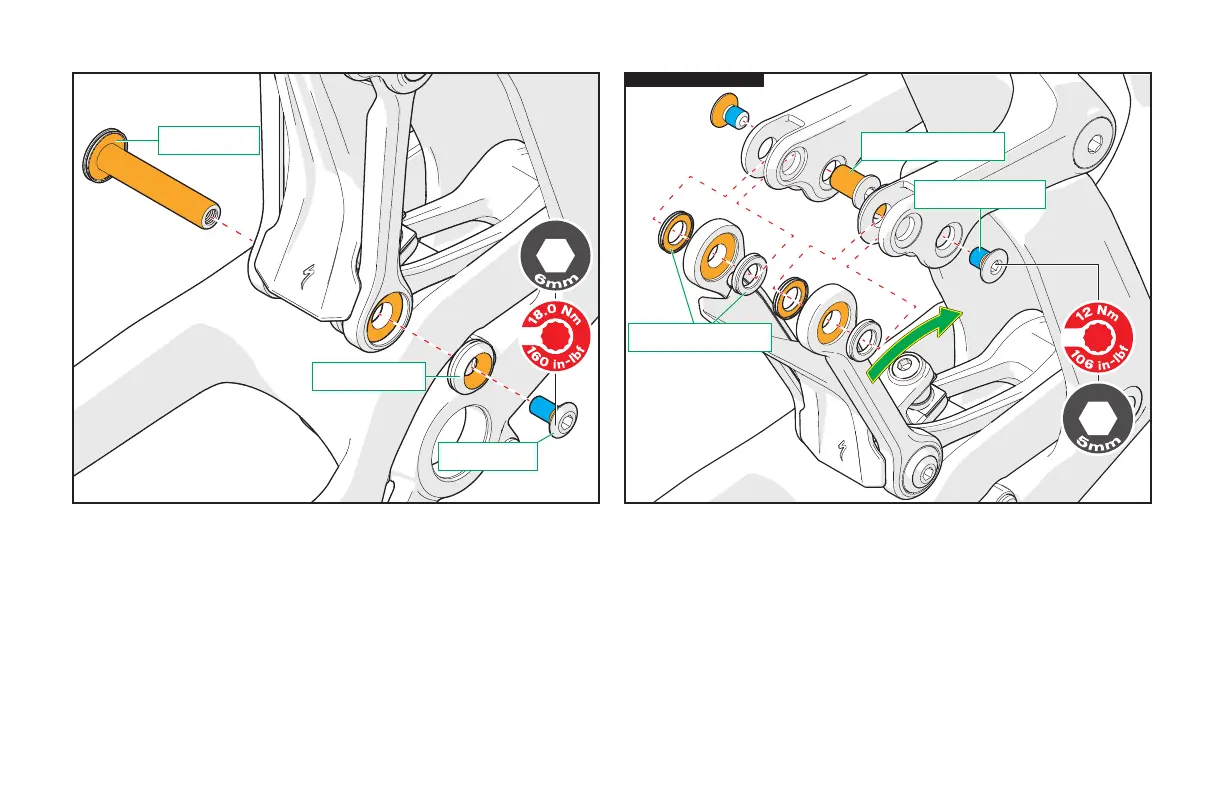 6mm

18.0 Nm
160 in-lbf

12 Nm
106 in-lbf

5mm