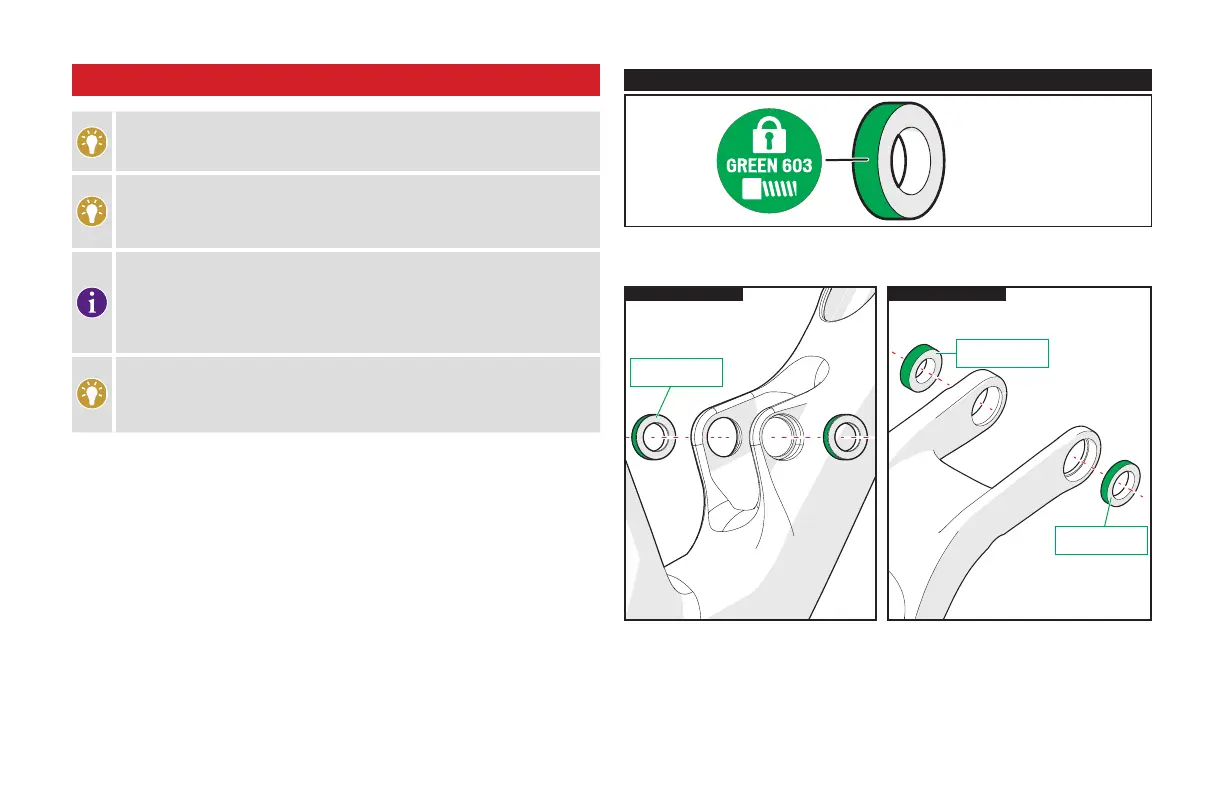 GREEN 603