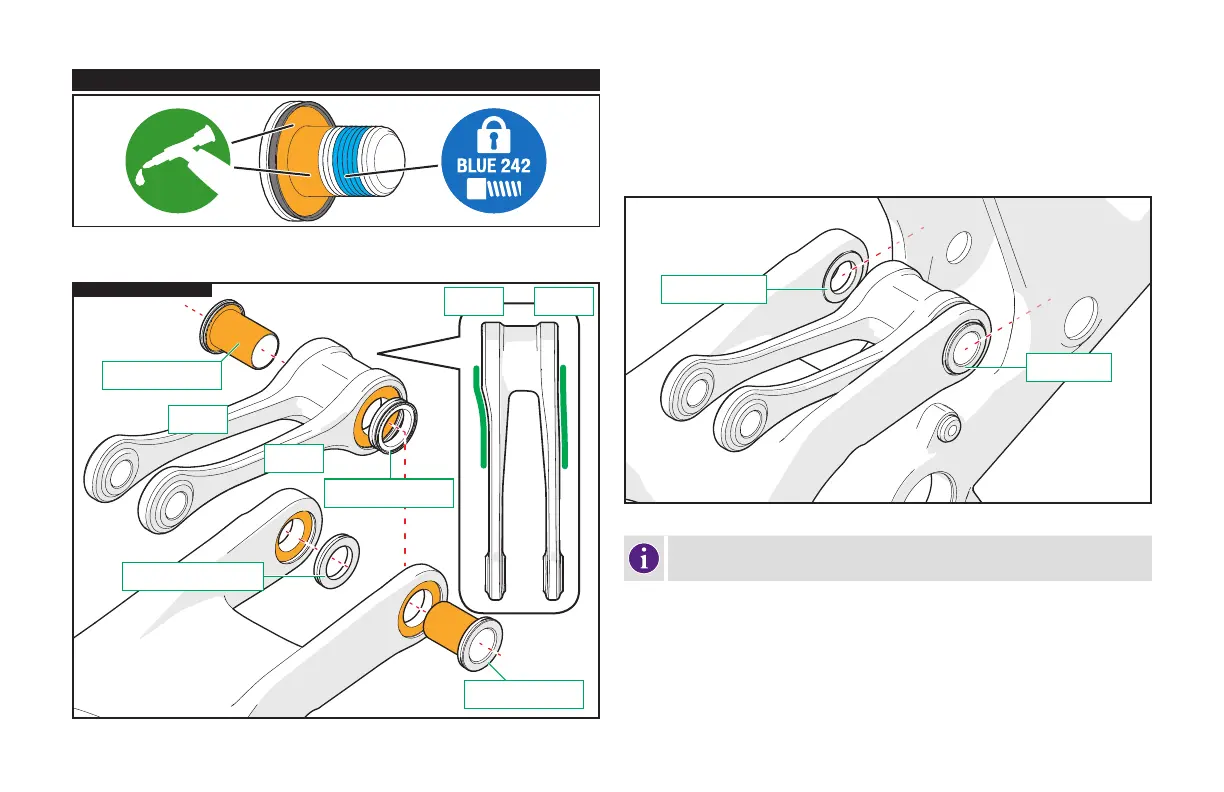 BLUE 242