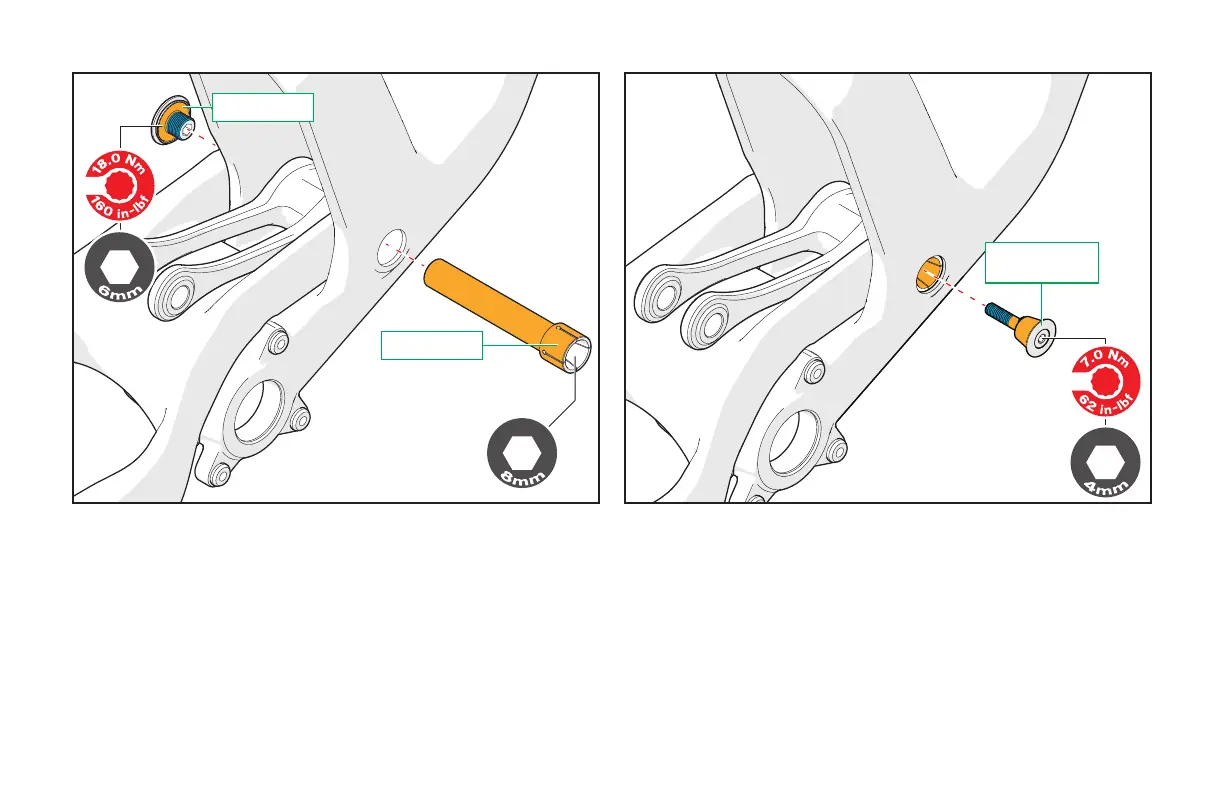 18.0 Nm
160 in-lbf

6mm

8mm

7.0 Nm
62 in-lbf

4mm