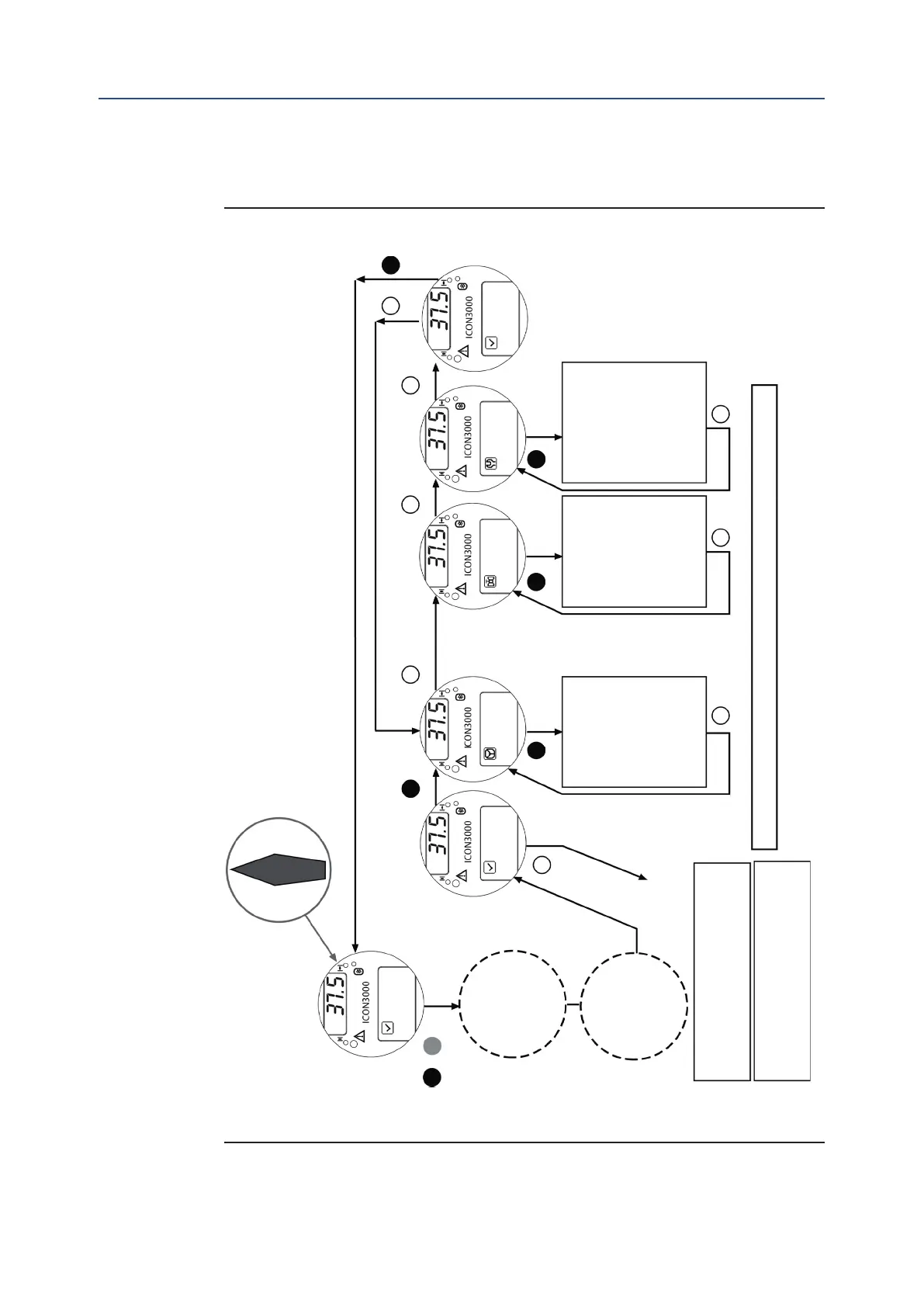 37.5
ICON3000

37.5
ICON3000

37.5
ICON3000

37.5
ICON3000

37.5
ICON3000

37.5
ICON3000