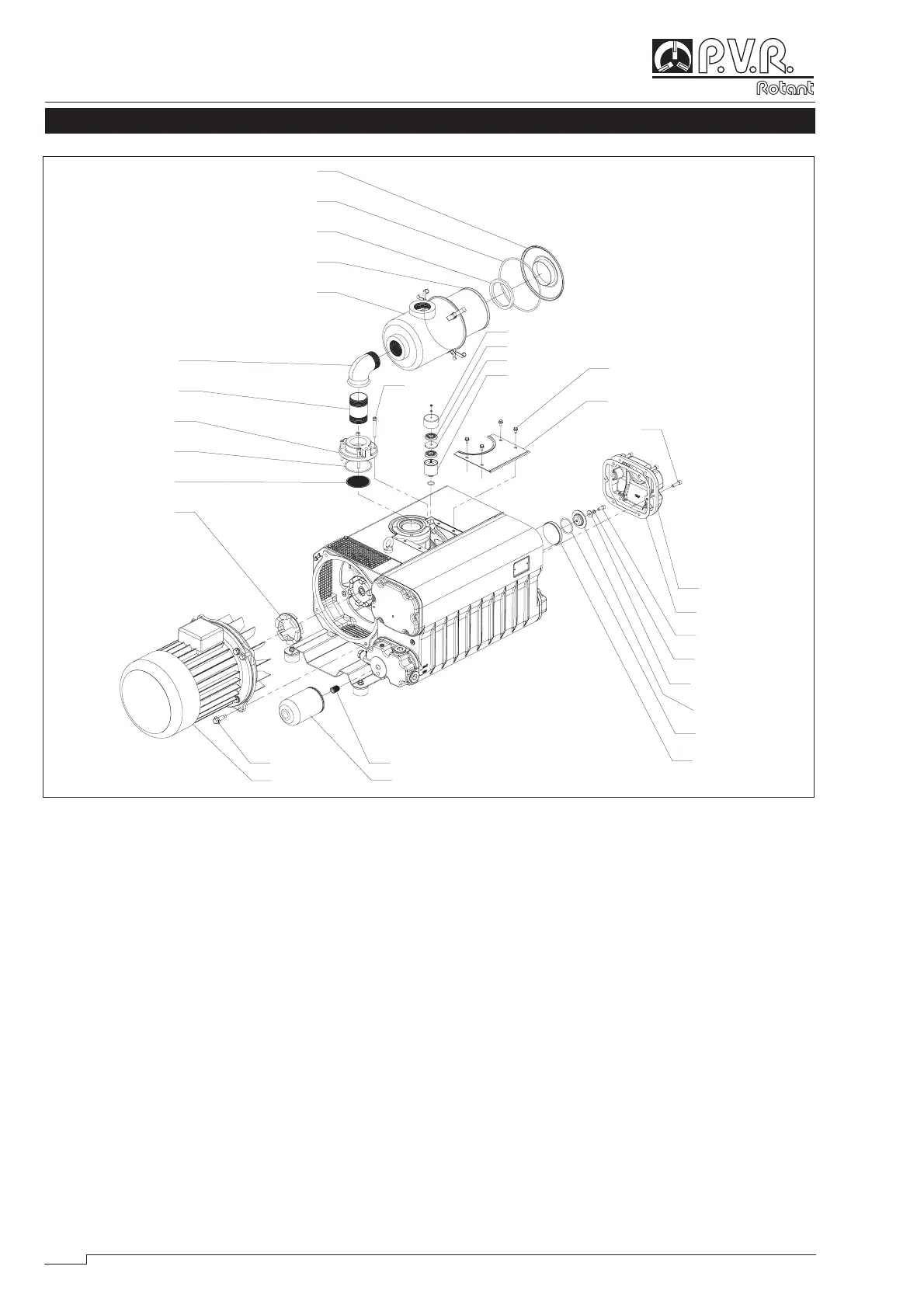 P.V.R.
Rotant