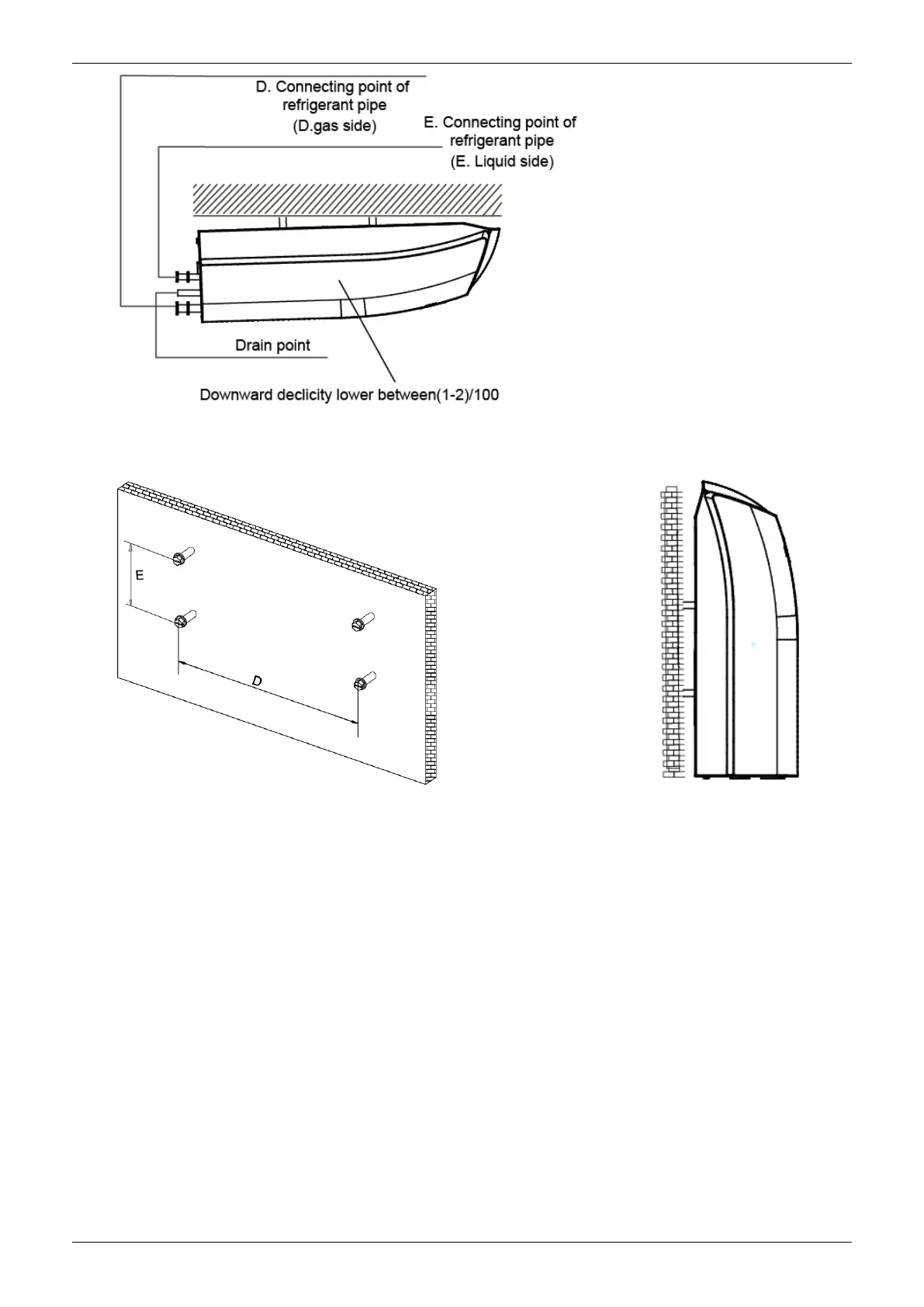 D. Connecting point of refrigerant pipe (D.gas side)

E. Connecting point of refrigerant pipe (E. Liquid side)

Drain point

Downward declicity lower between(1-2)/100

E

D