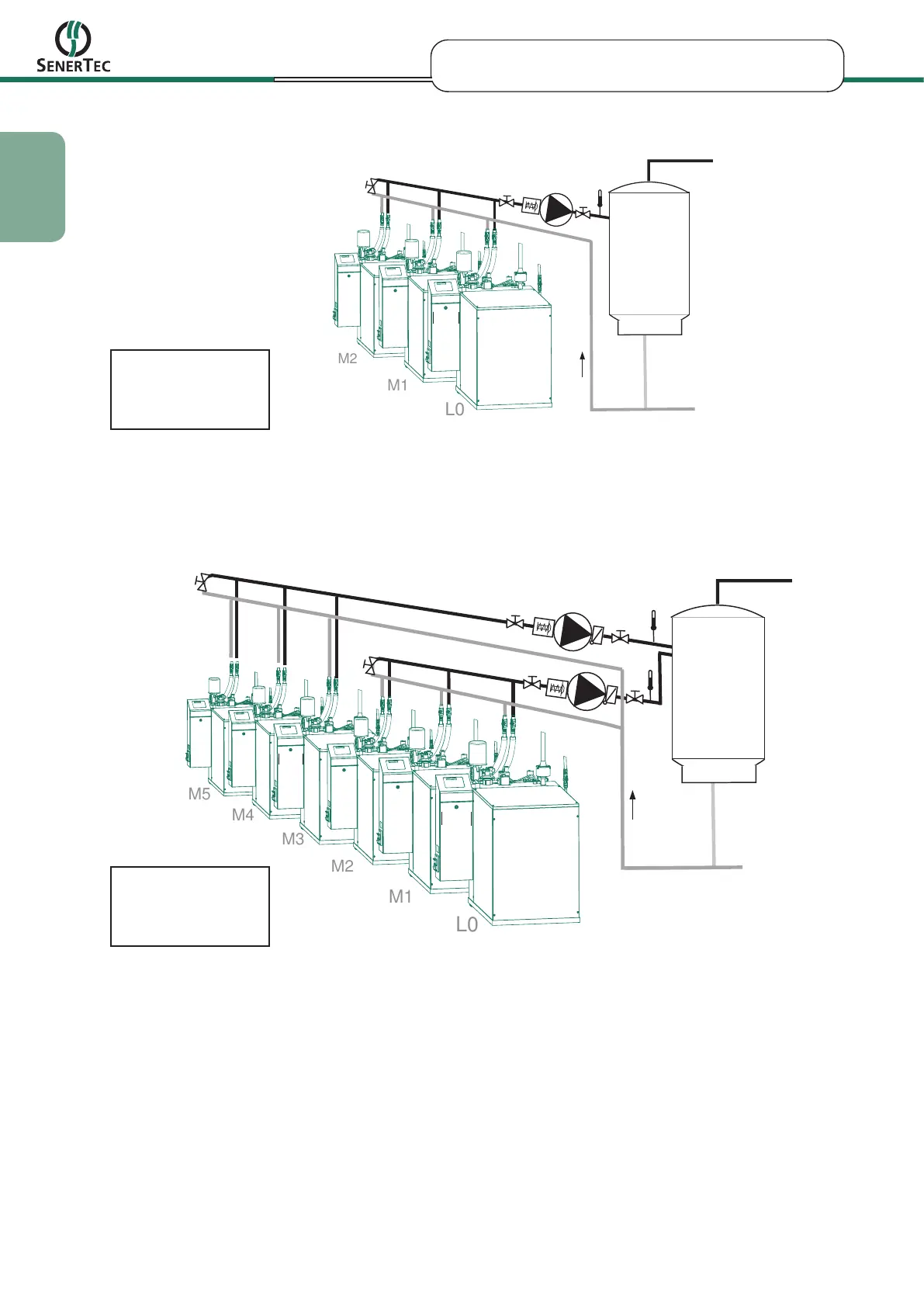 SENERTEC

M2
M1
L0

M5
M4
M3
M2
M1
L0