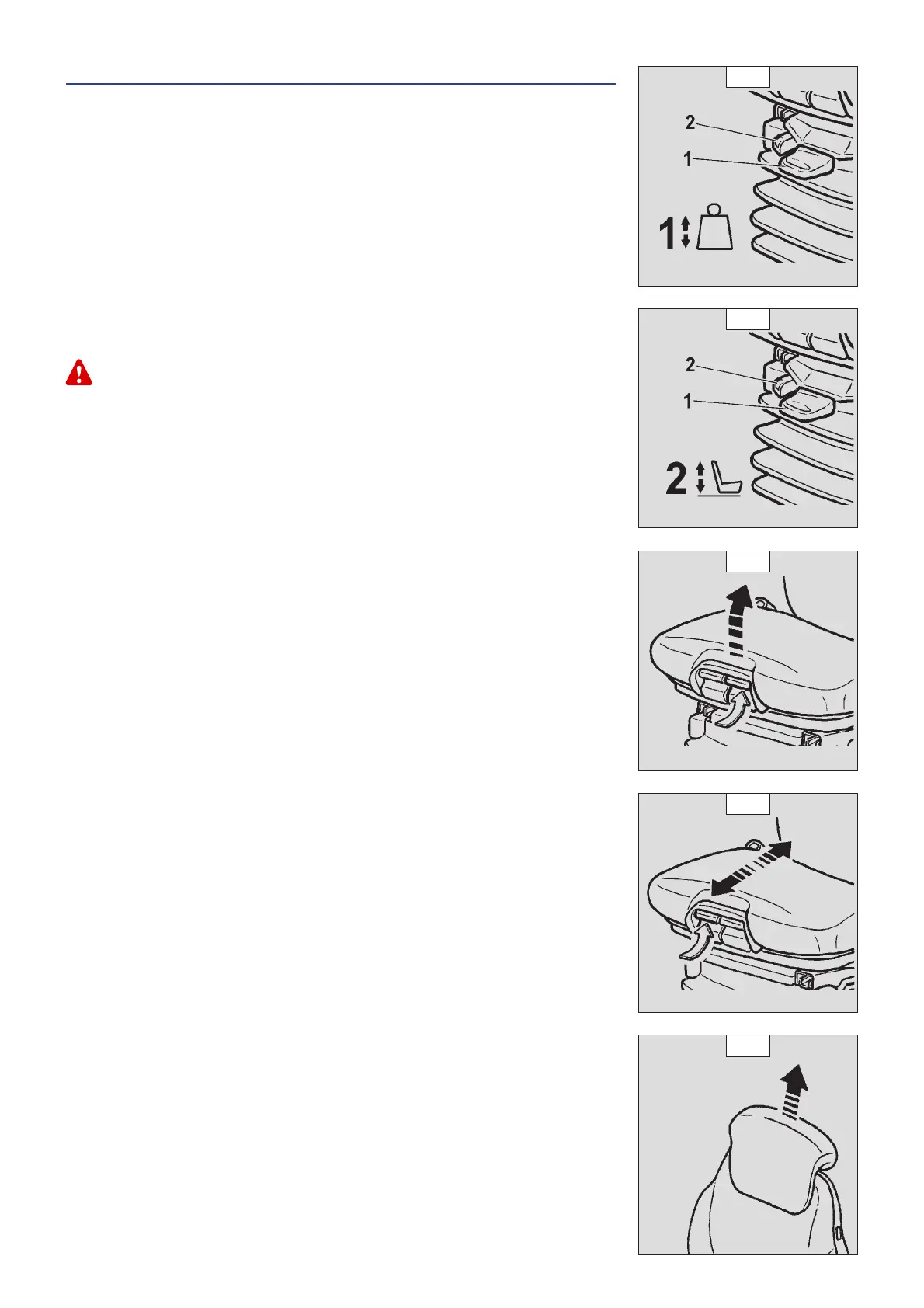 2

1

1

2

1

2