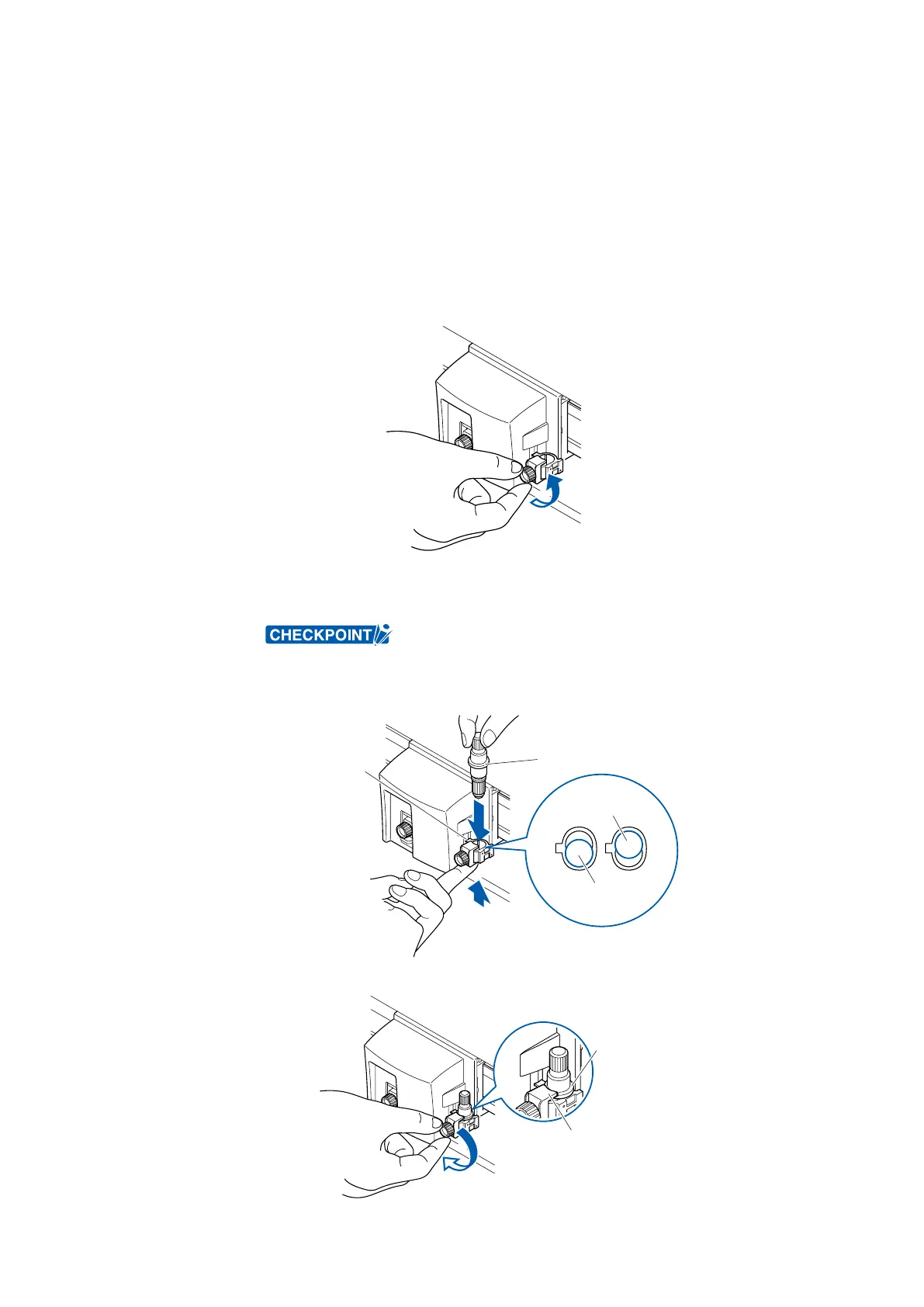 CHECKPOINT