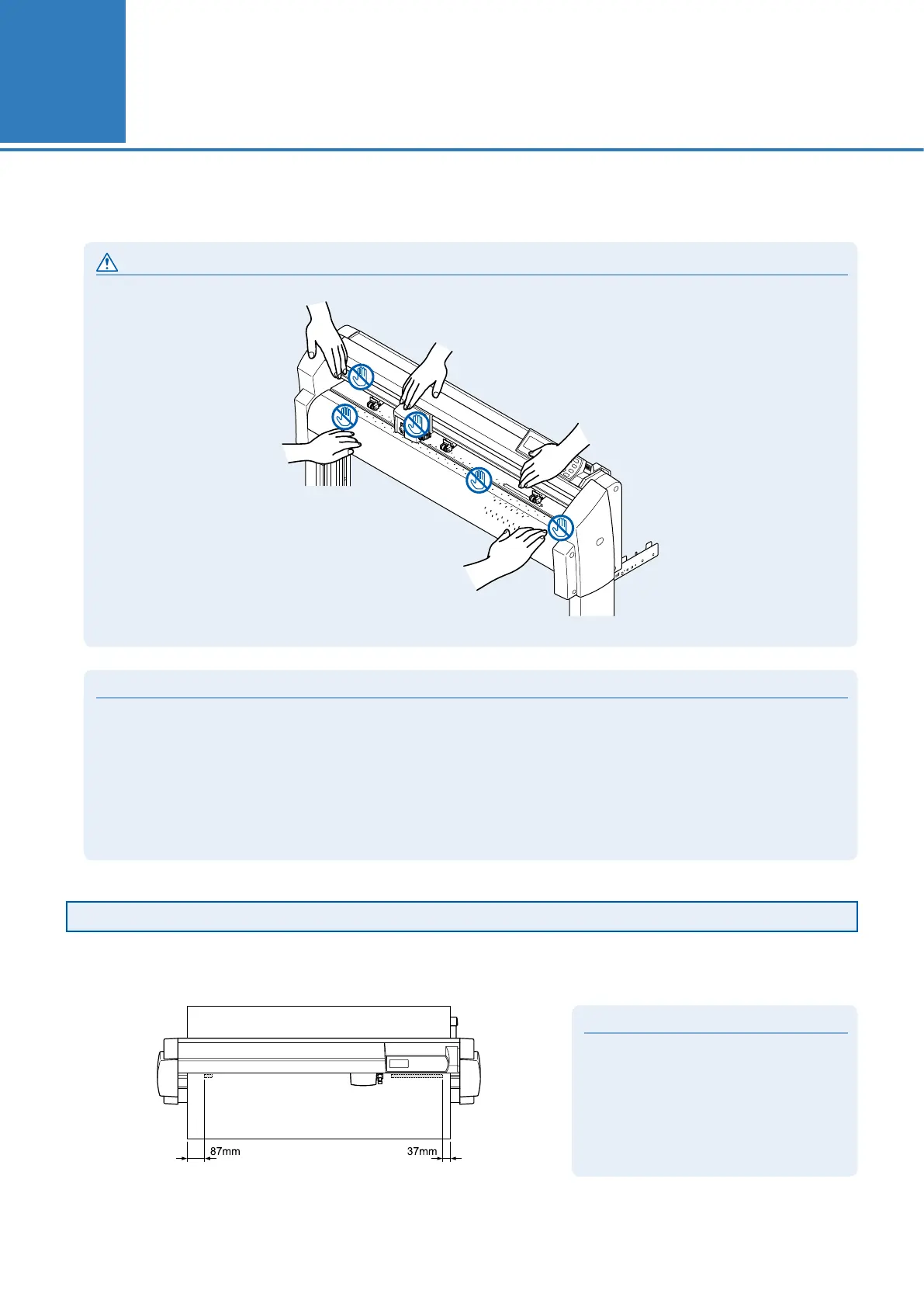 87mm

37mm