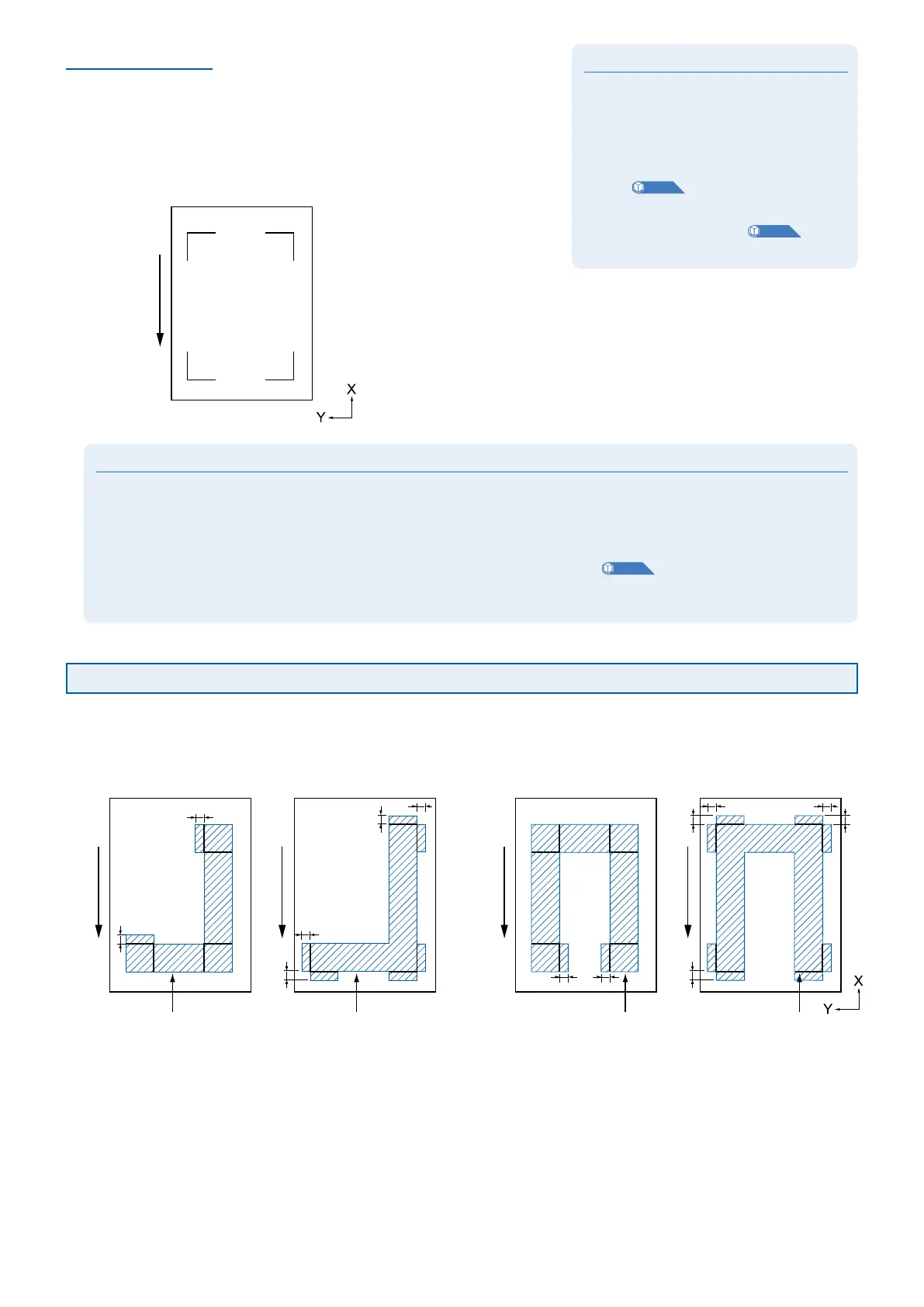 X
Y

X
Y