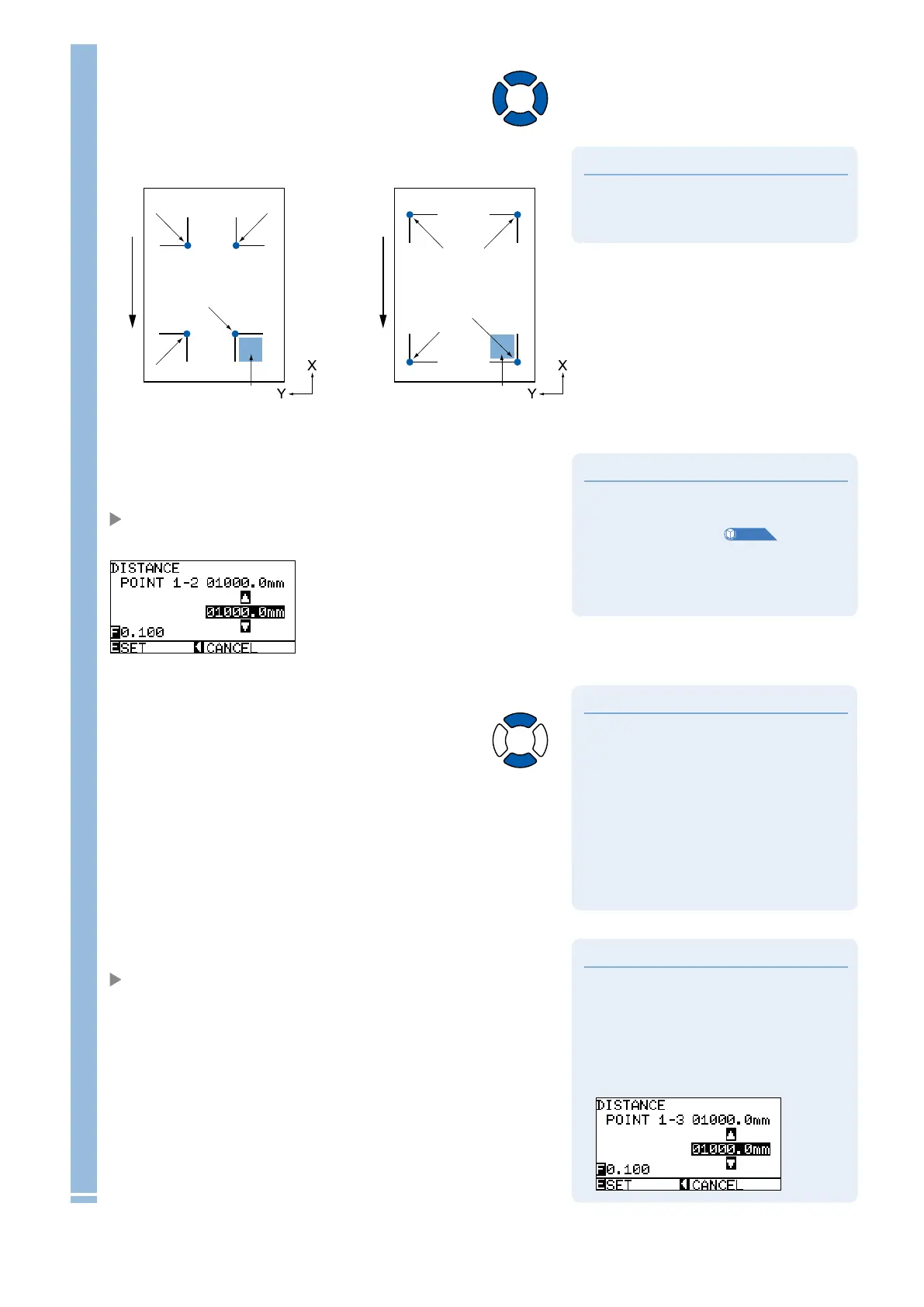 X
Y

X
Y

DISTANCE
POINT 1-2 01000.0mm
01000.0mm
F0.100
ESET CANCEL

DISTANCE
POINT 1-3 01000.0mm
01000.0mm
F0.100
ESET CANCEL