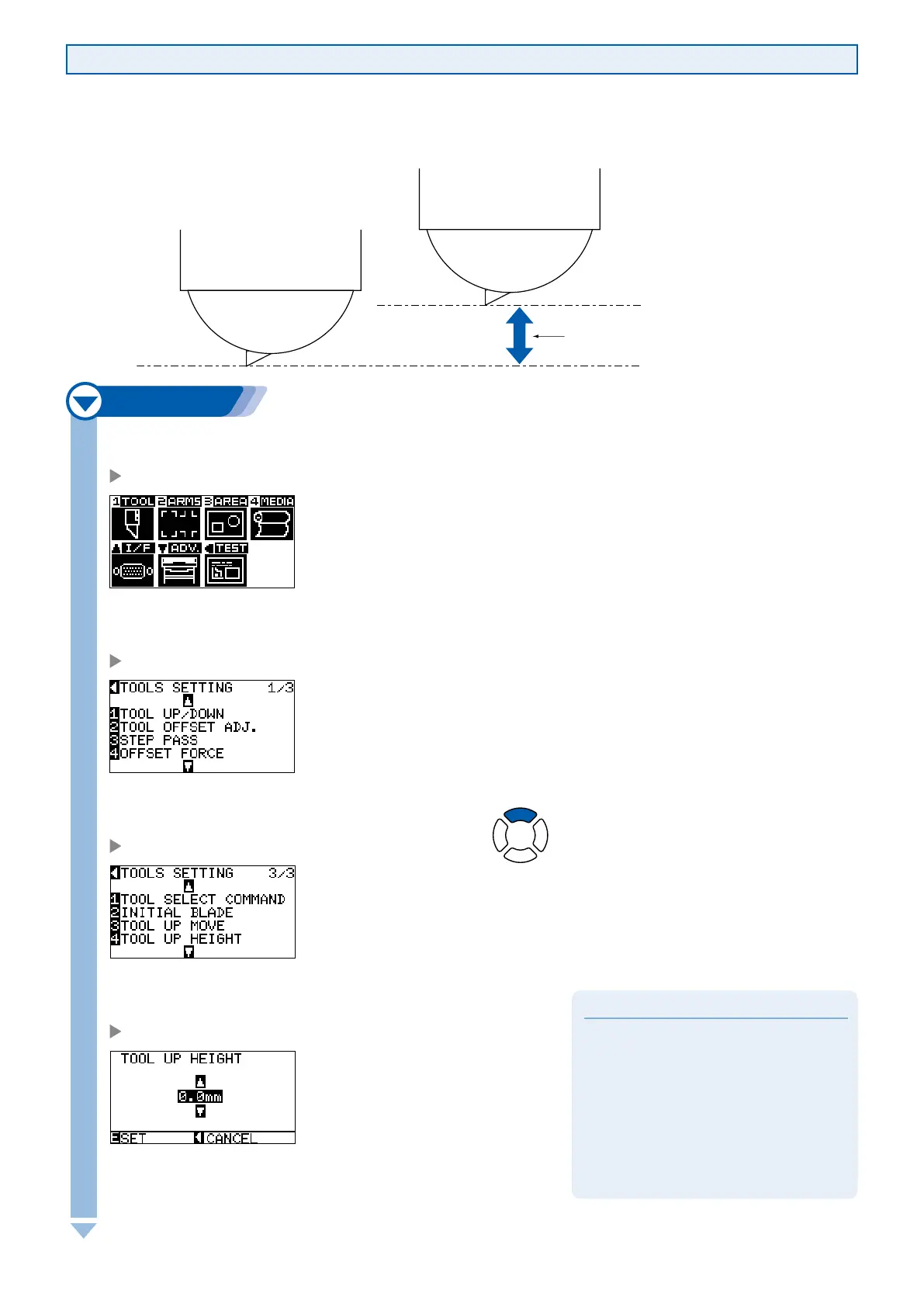 1 TOOL 2 ARMS 3 AREA 4 MEDIA
I/F ADV. TEST

TOOLS SETTING 1/3
1 TOOL UP/DOWN
2 TOOL OFFSET ADJ.
3 STEP PASS
4 OFFSET FORCE

TOOLS SETTING 3/3
1 TOOL SELECT COMMAND
2 INITIAL BLADE
3 TOOL UP MOVE
4 TOOL UP HEIGHT

TOOL UP HEIGHT
0.0mm
SET CANCEL