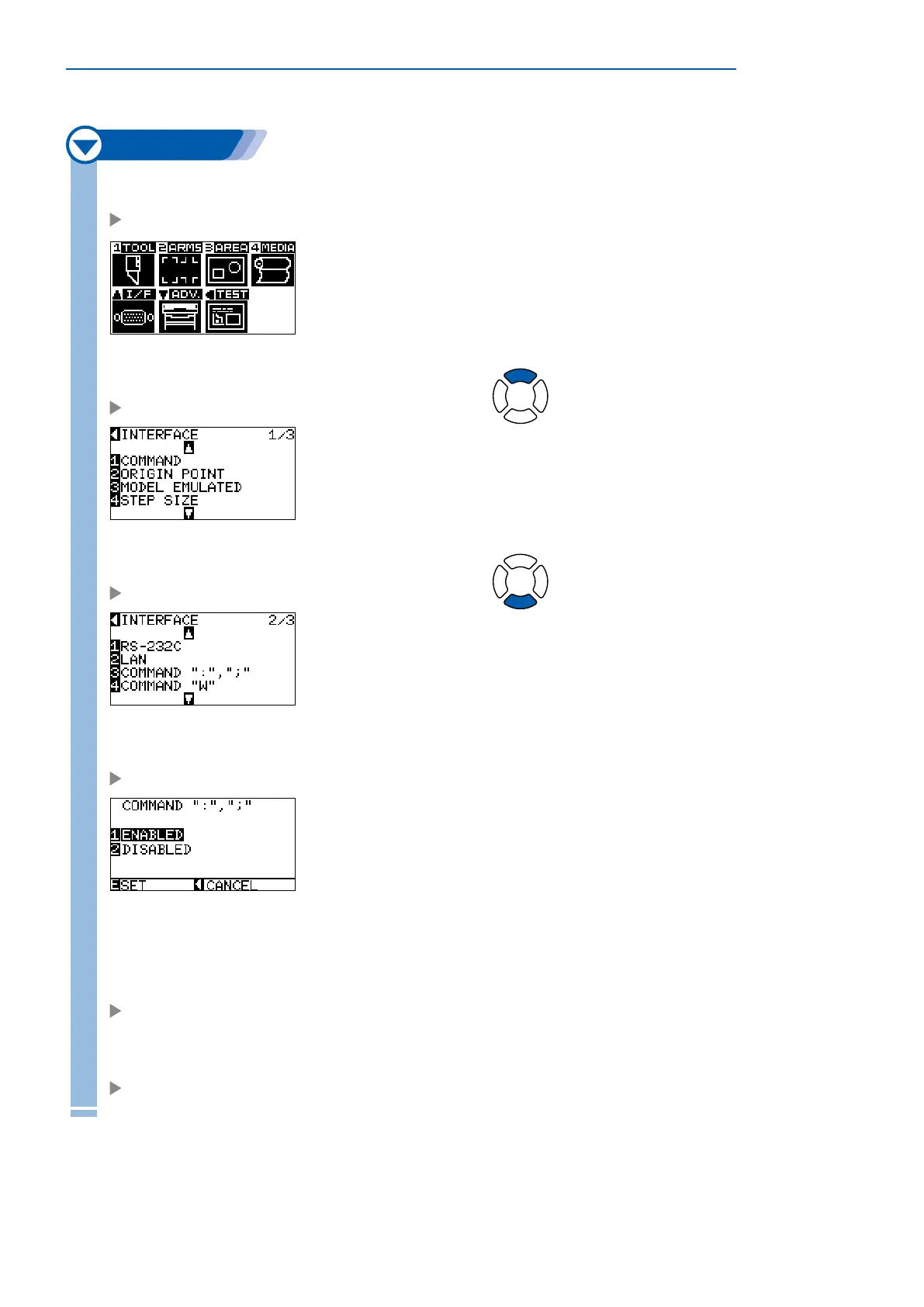 1 TOOL 2 ARMS 3 AREA 4 MEDIA
I/F ADV. TEST

INTERFACE 1/3
1 COMMAND
2 ORIGIN POINT
3 MODEL EMULATED
4 STEP SIZE

INTERFACE 2/3
1 RS-232C
2 LAN
3 COMMAND ":",";"
4 COMMAND "W"

COMMAND ":",";"
1 ENABLED
2 DISABLED
E SET CANCEL