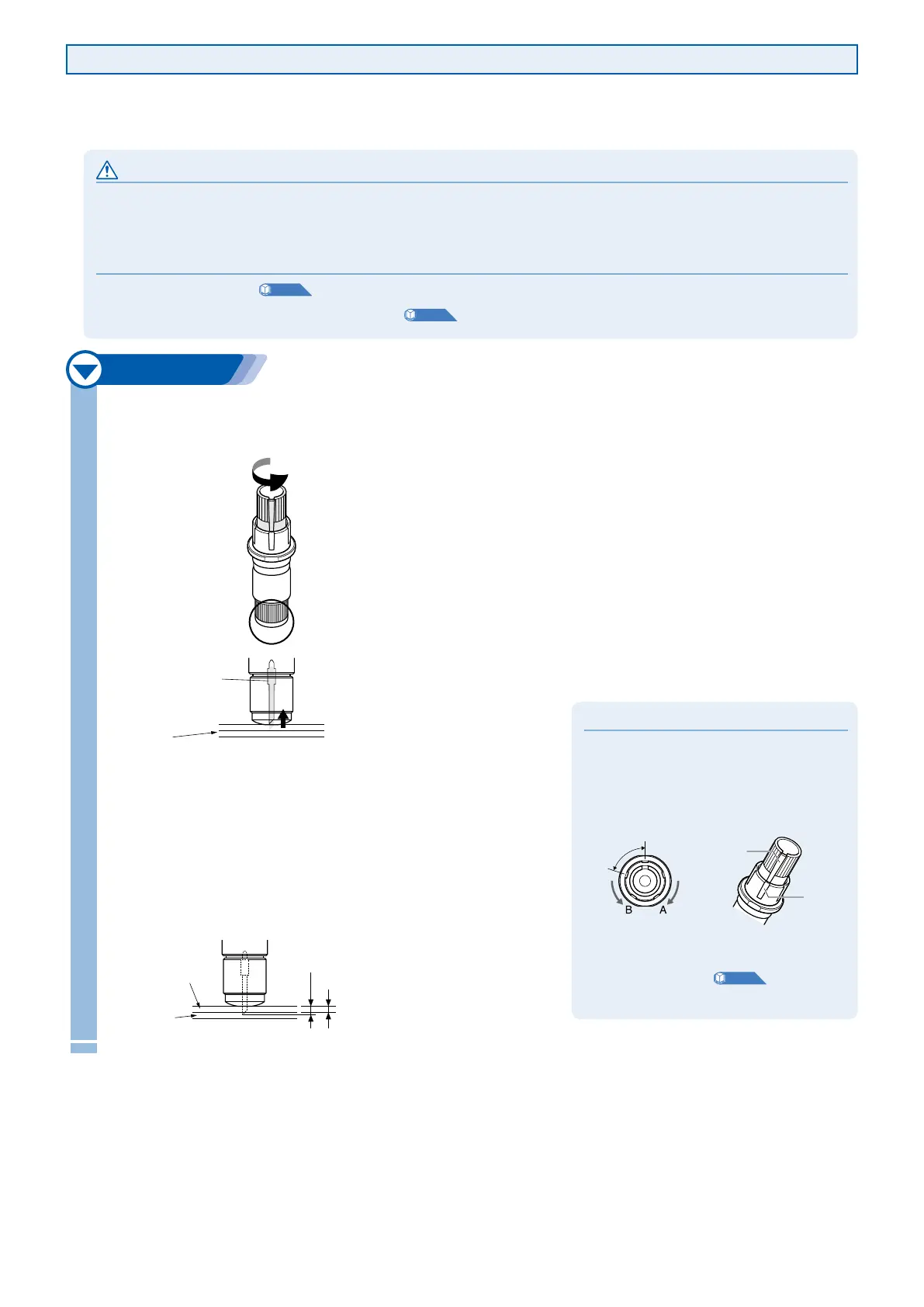 B A