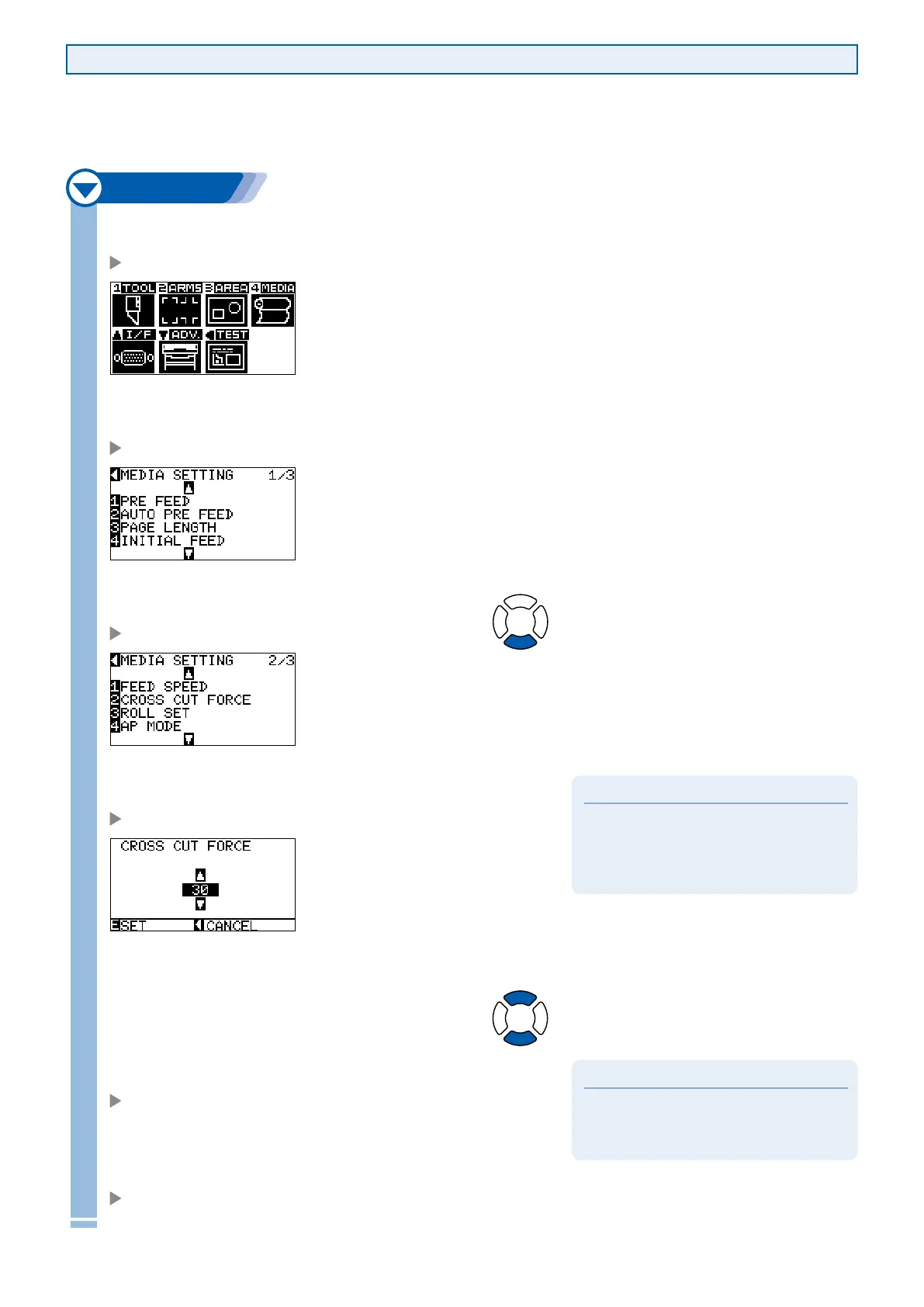 1 TOOL 2 ARMS 3 AREA 4 MEDIA

I/F ADV. TEST

MEDIA SETTING 1/3

1 PRE FEED
2 AUTO PRE FEED
3 PAGE LENGTH
4 INITIAL FEED

MEDIA SETTING 2/3

1 FEED SPEED
2 CROSS CUT FORCE
3 ROLL SET
4 AP MODE

CROSS CUT FORCE

30

SET CANCEL