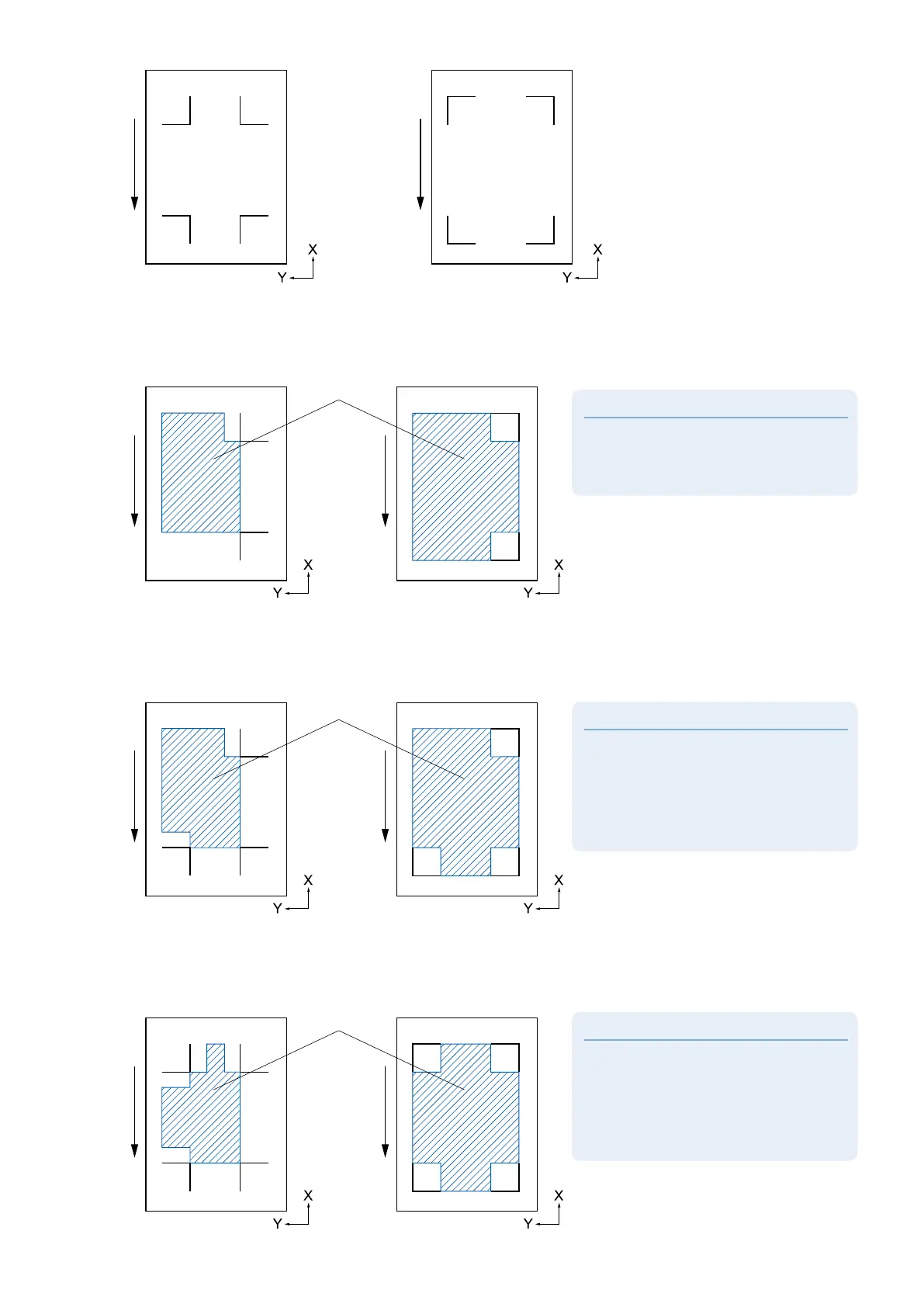 X
Y

X
Y

X
Y

X
Y

X
Y

X
Y

X
Y

X
Y