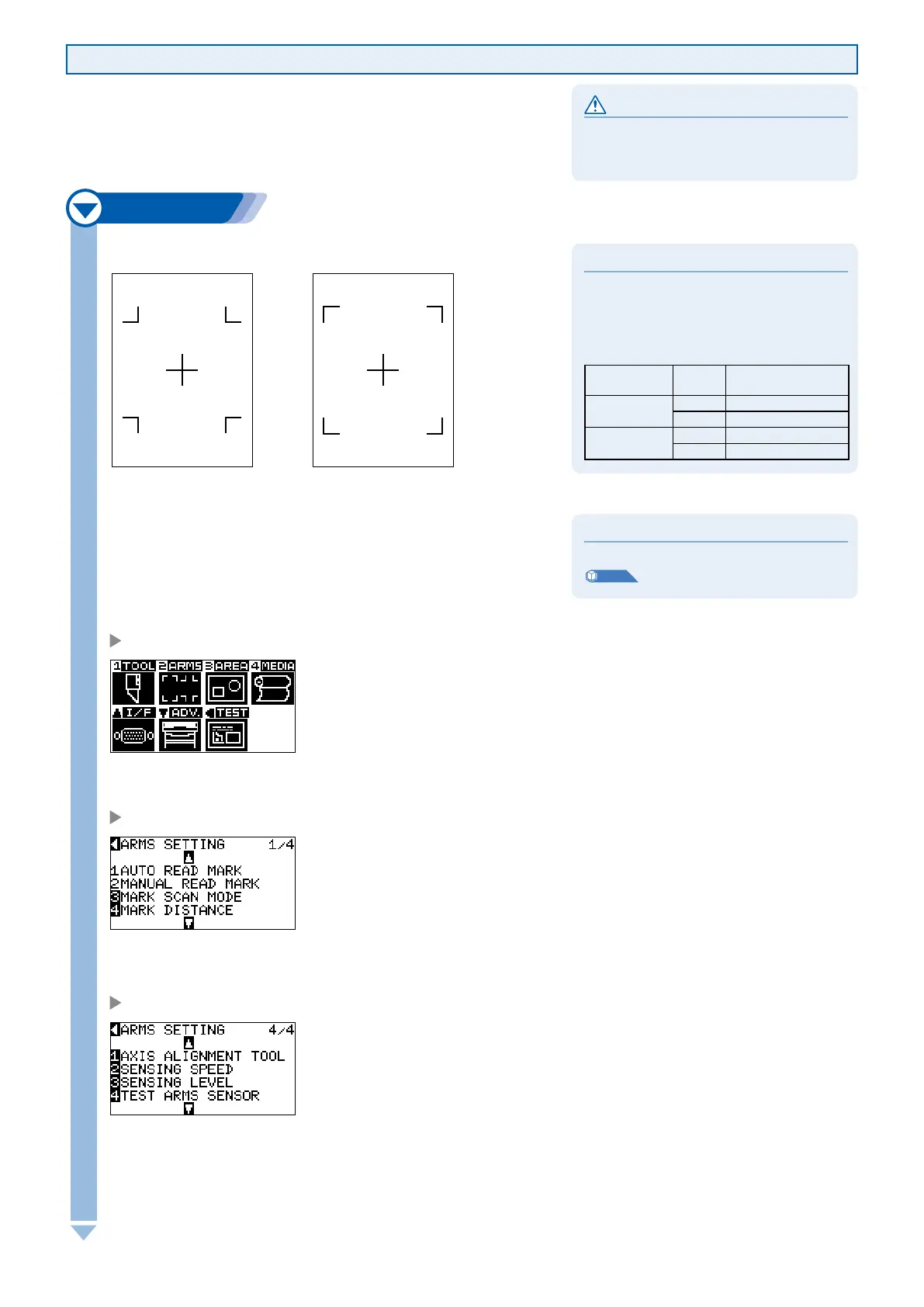 1TOOL 2ARMS 3AREA 4MEDIA
I/F ADV. TEST

ARMS SETTING 1/4
1AUTO READ MARK
2MANUAL READ MARK
3MARK SCAN MODE
4MARK DISTANCE

ARMS SETTING 4/4
1AXIS ALIGNMENT TOOL
2SENSING SPEED
3SENSING LEVEL
4TEST ARMS SENSOR