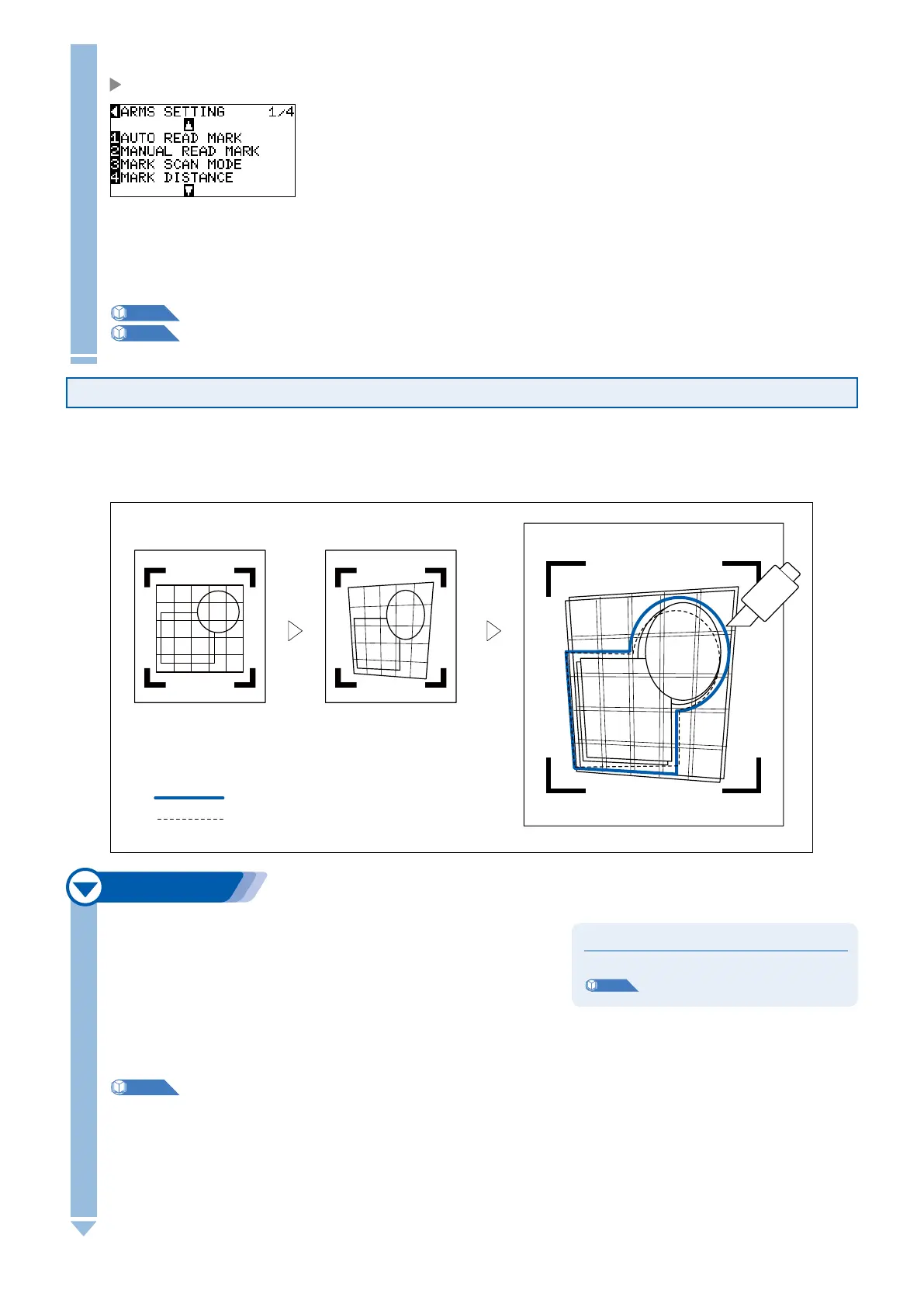 ARMS SETTING 1/4
1 AUTO READ MARK
2 MANUAL READ MARK
3 MARK SCAN MODE
4 MARK DISTANCE