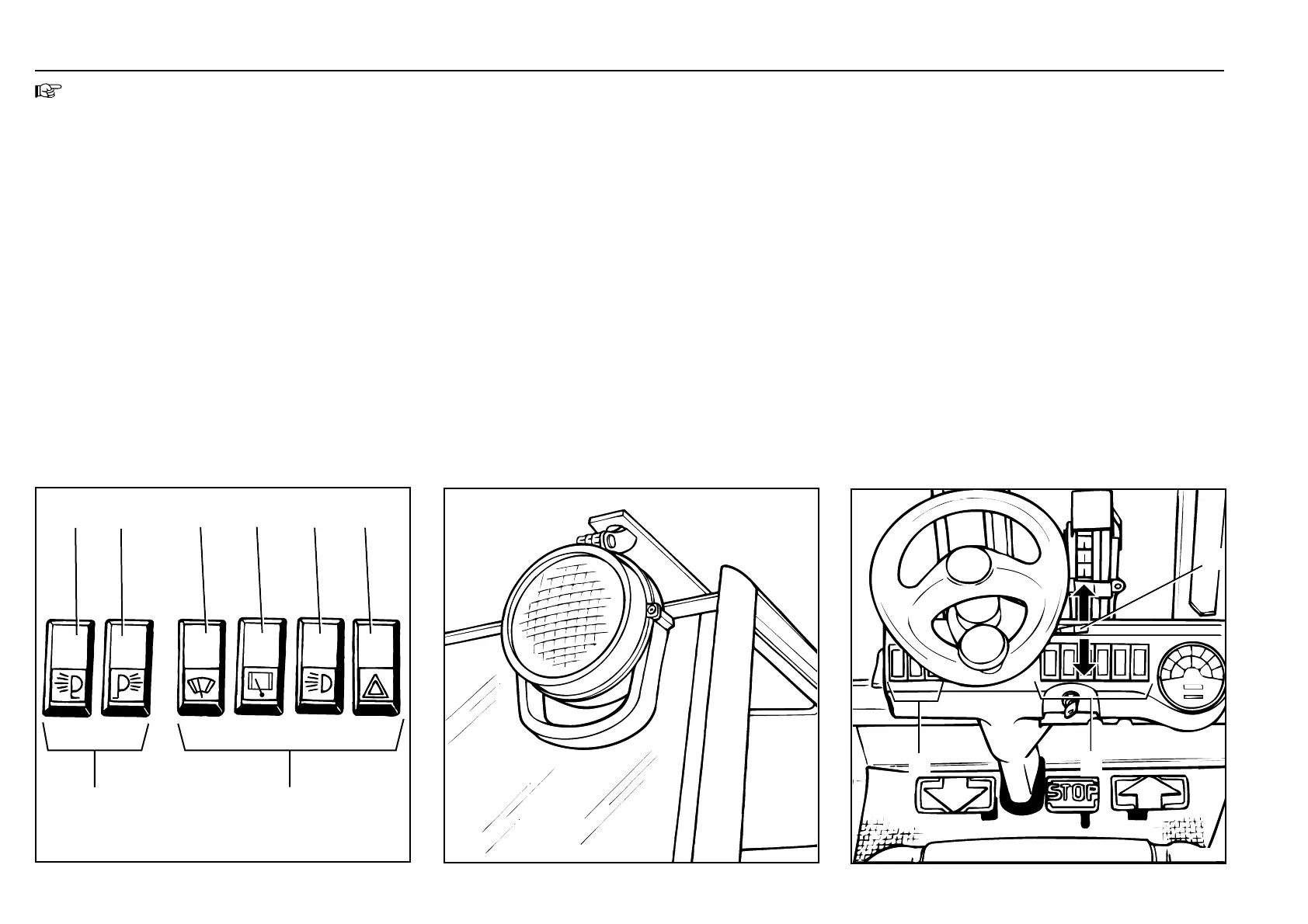 STOP