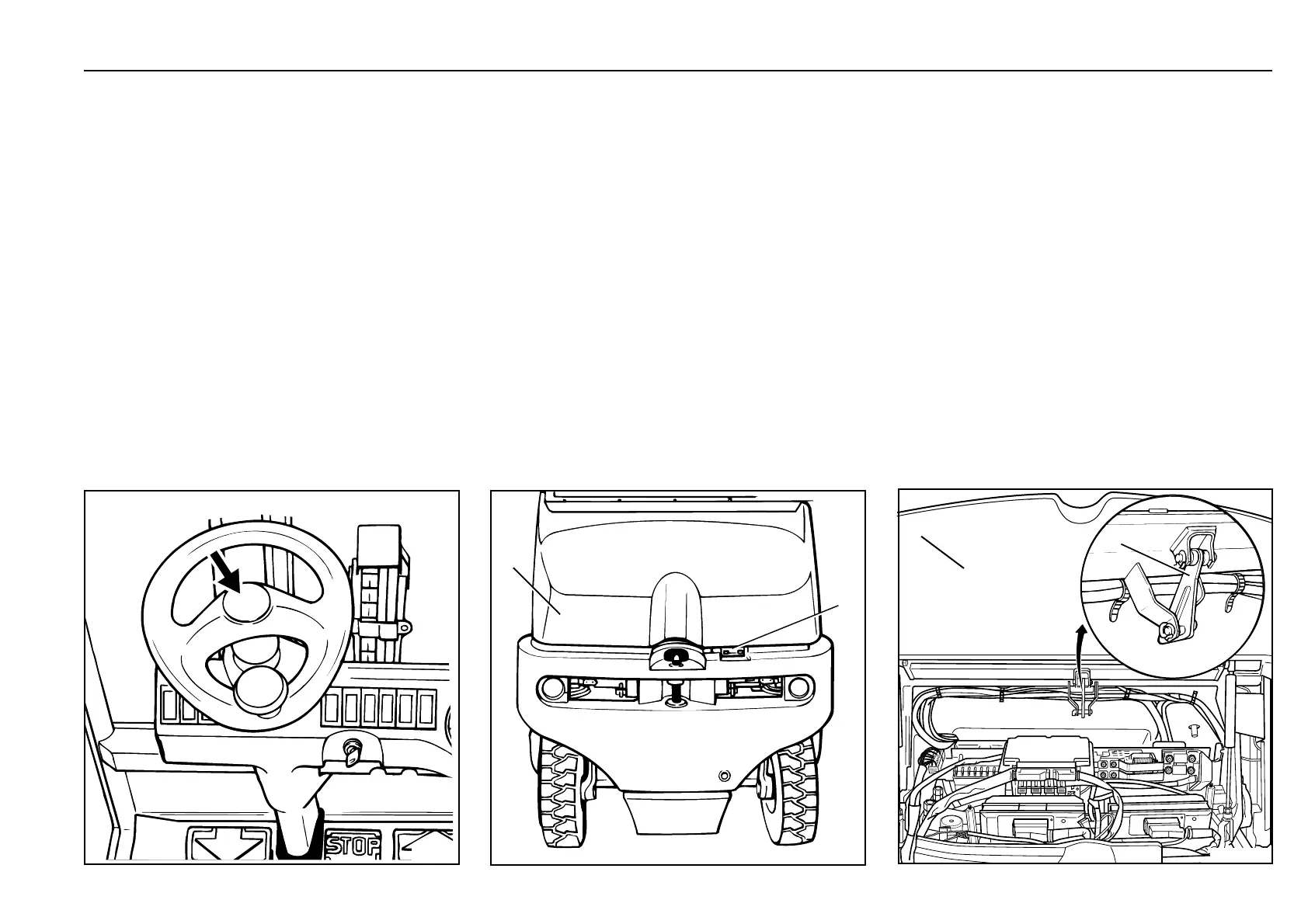 STOP