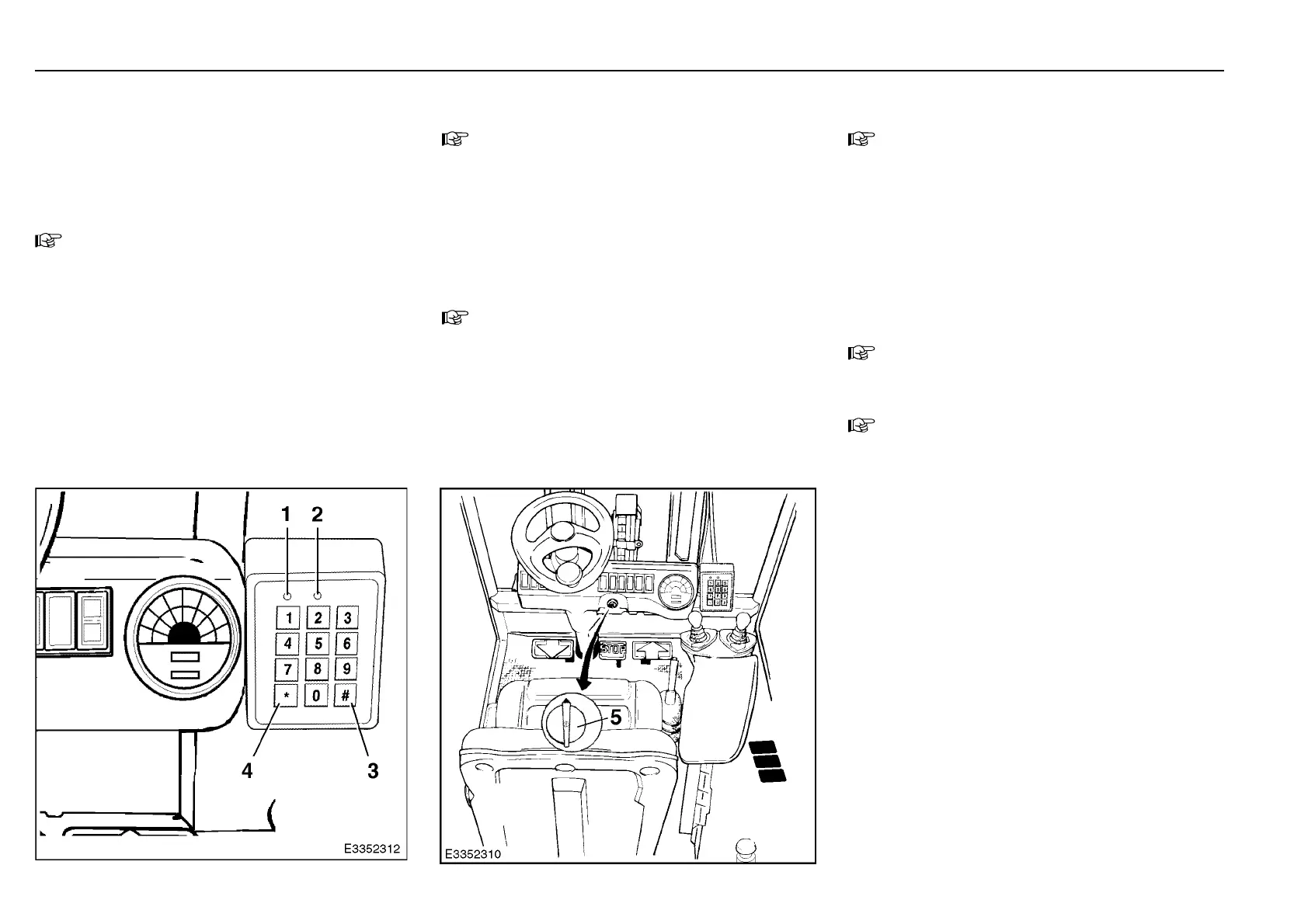 1 2

1 2 3
4 5 6
7 8 9
* 0 #

4 3

E3352312

STOP

5

E3352310