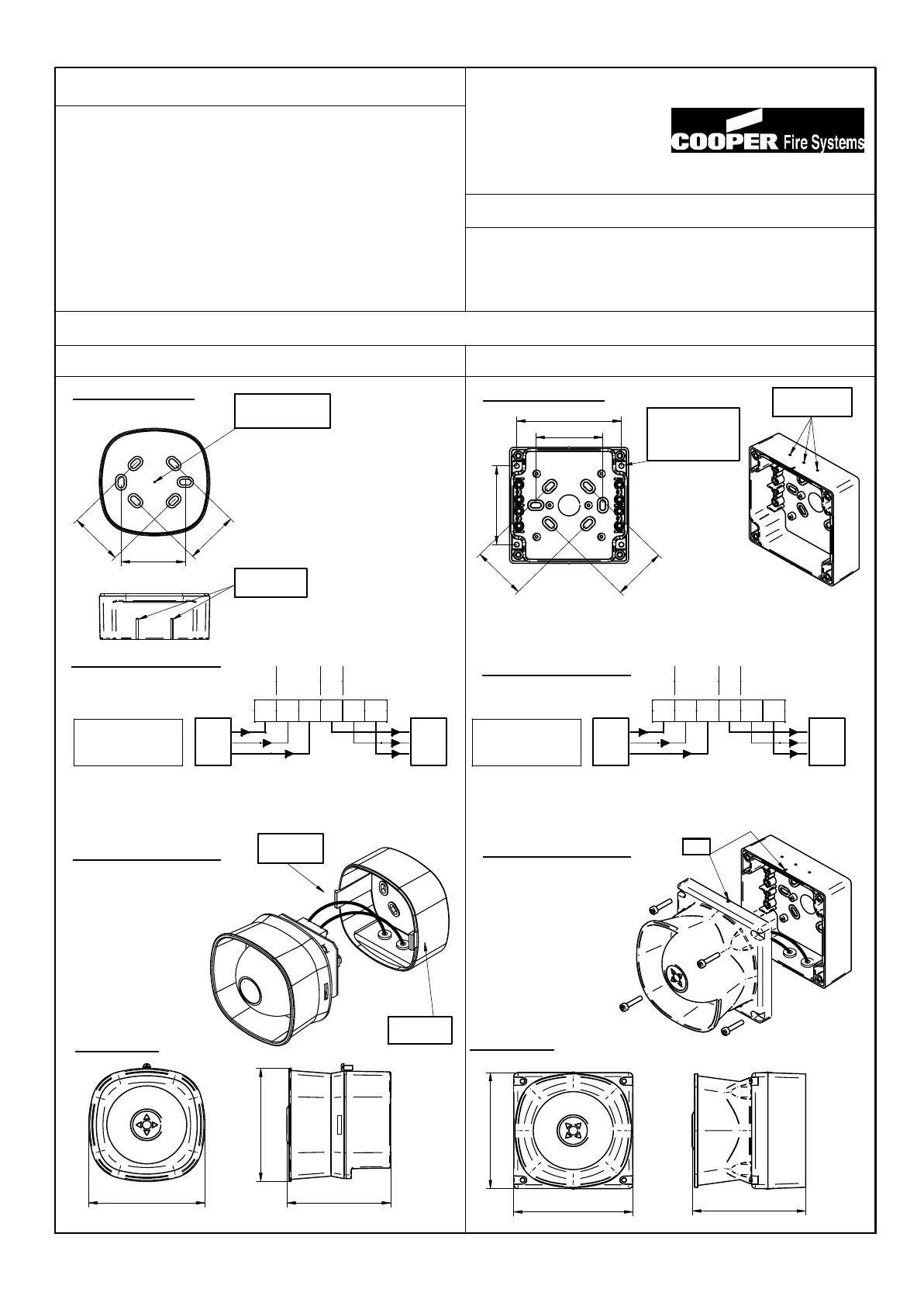 COOPER Fire Systems