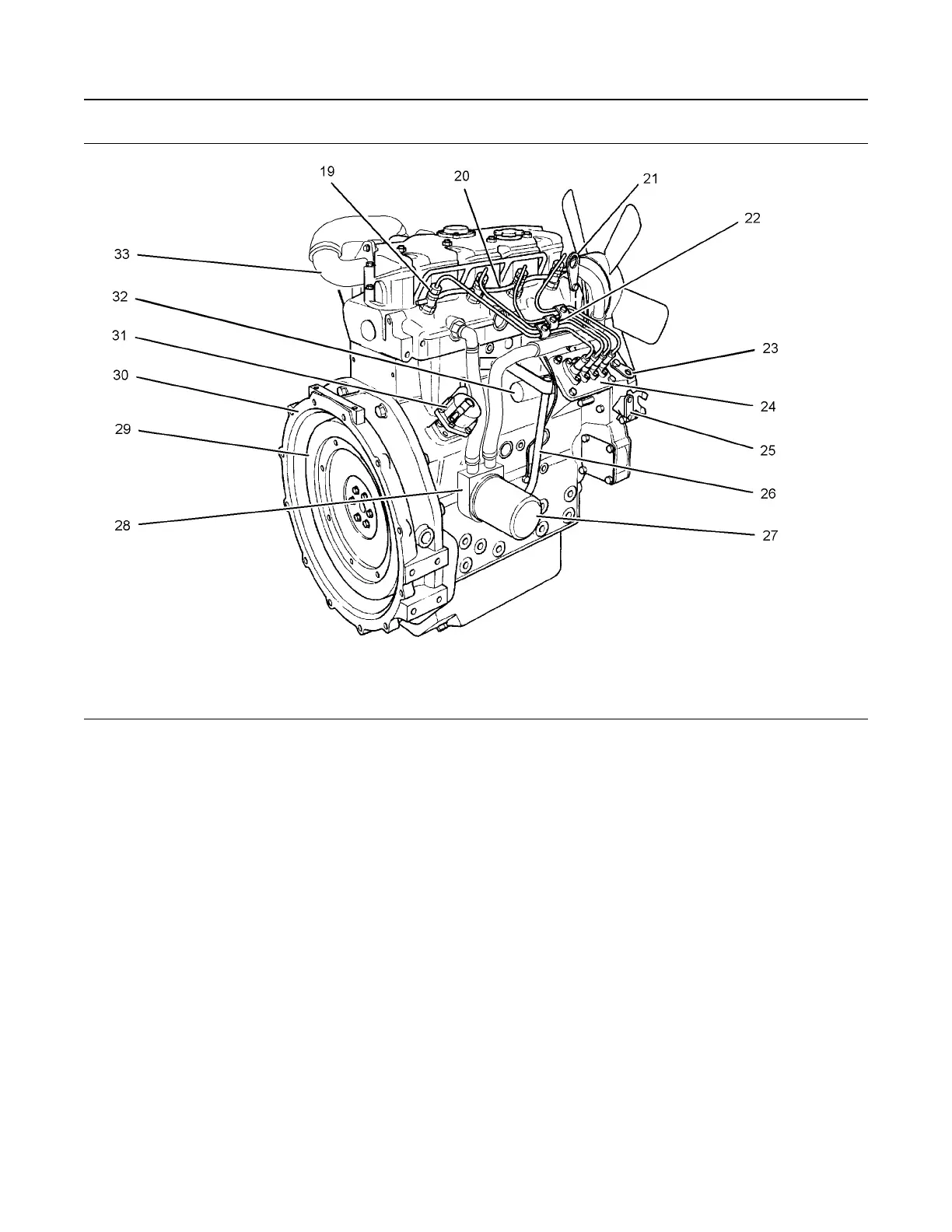 19
20
21
22
33
32
31
30
29
28
23
24
25
26
27