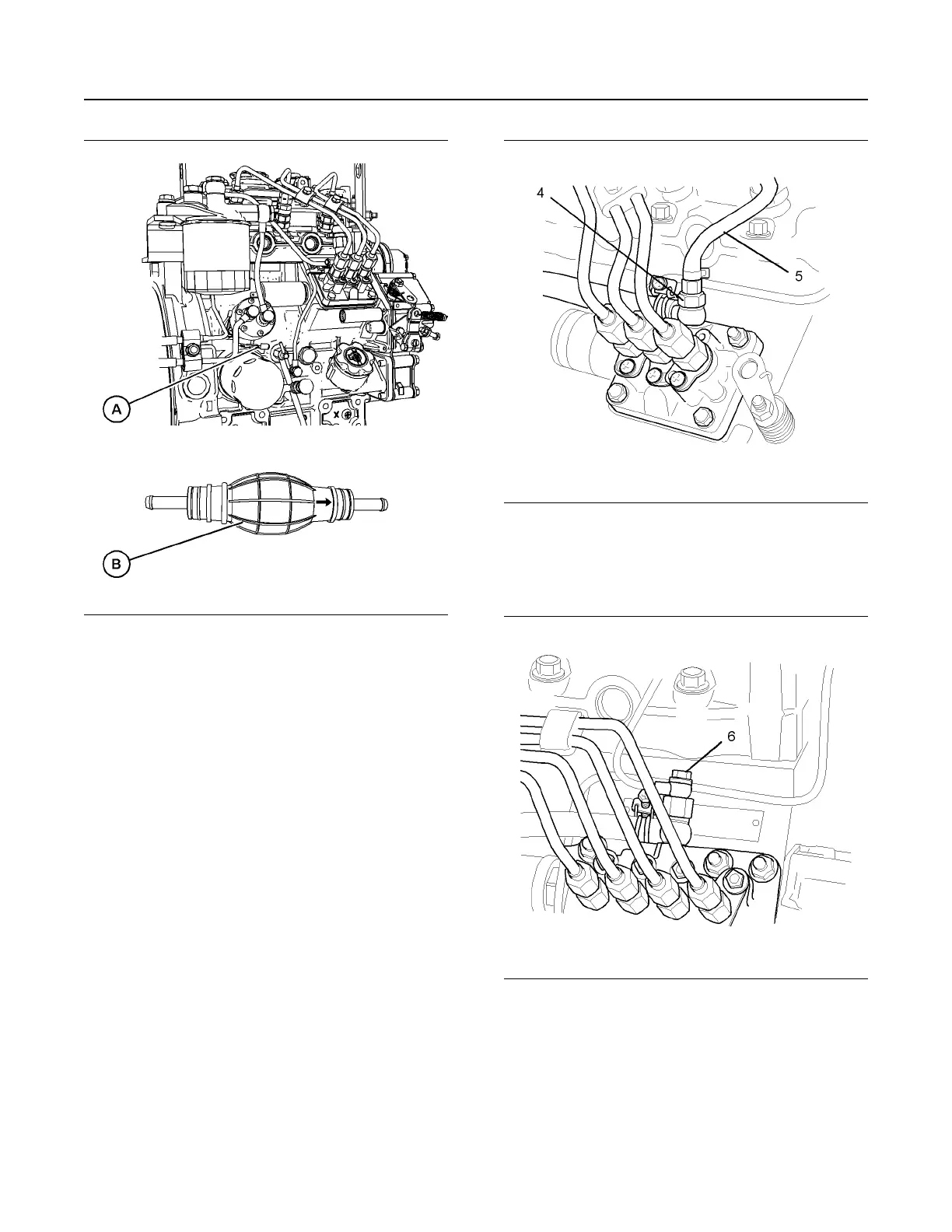 A

B

4

5

6