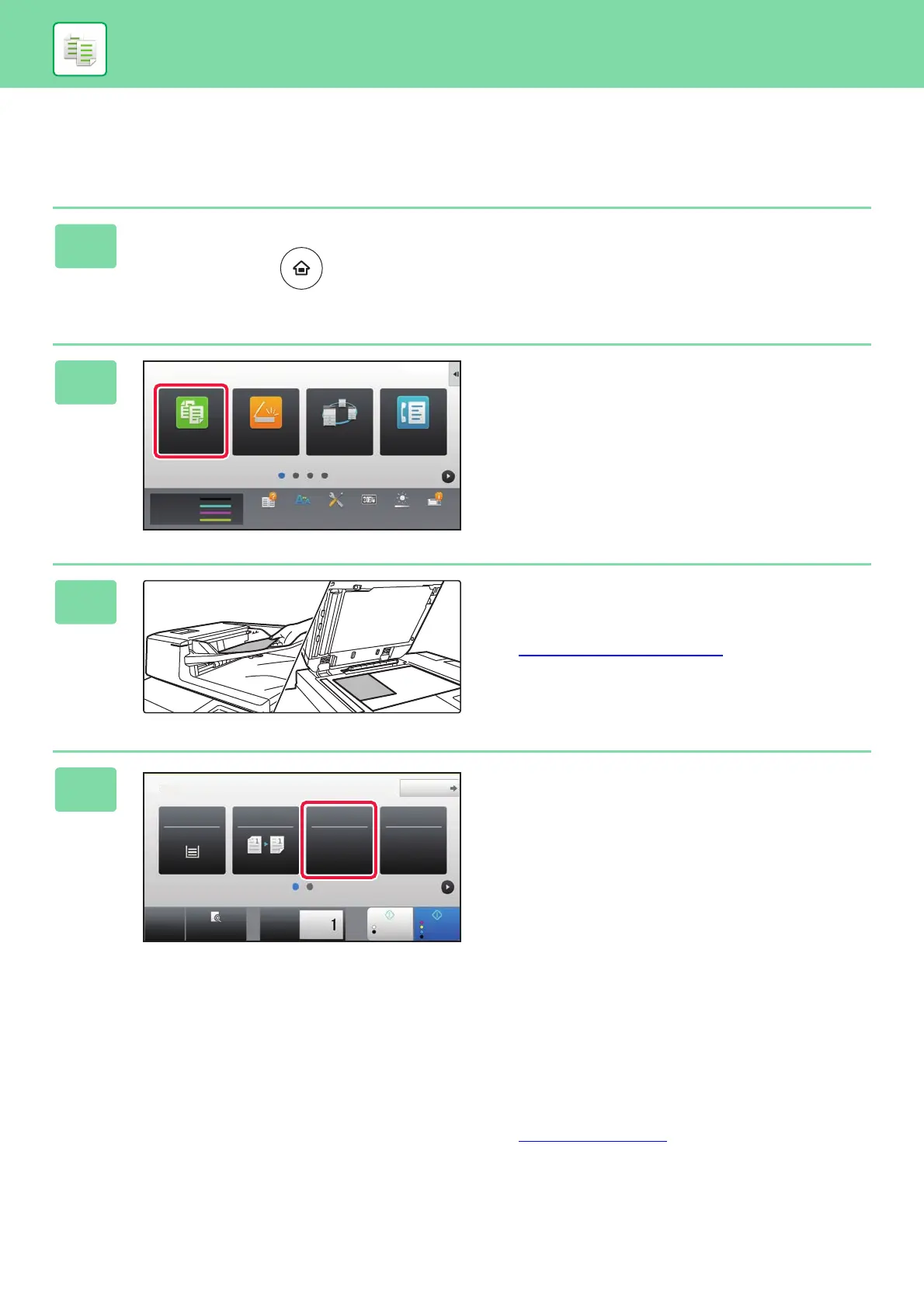 1