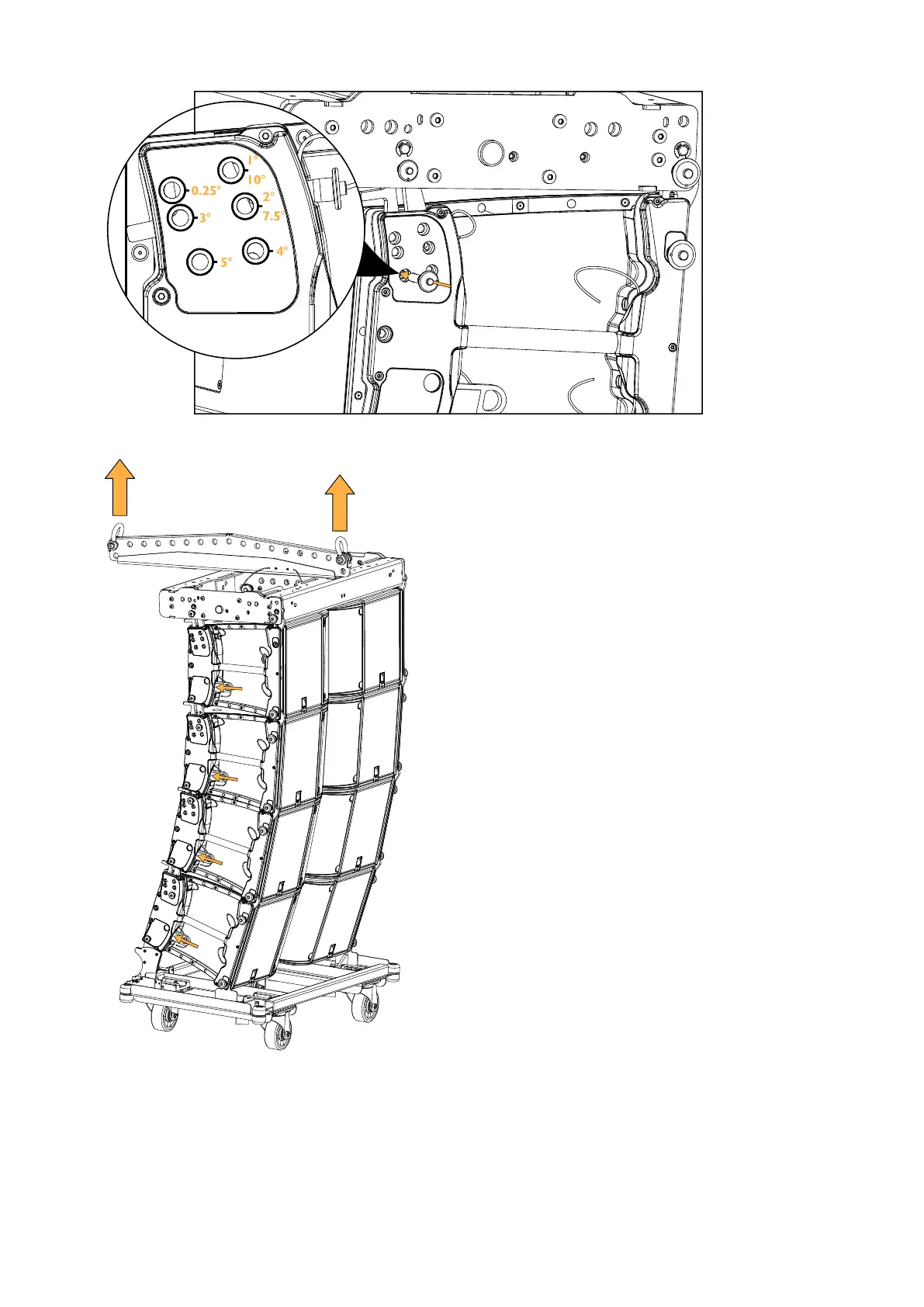 1°
10°
0.25°
2°
7.5°
3°
4°
5°