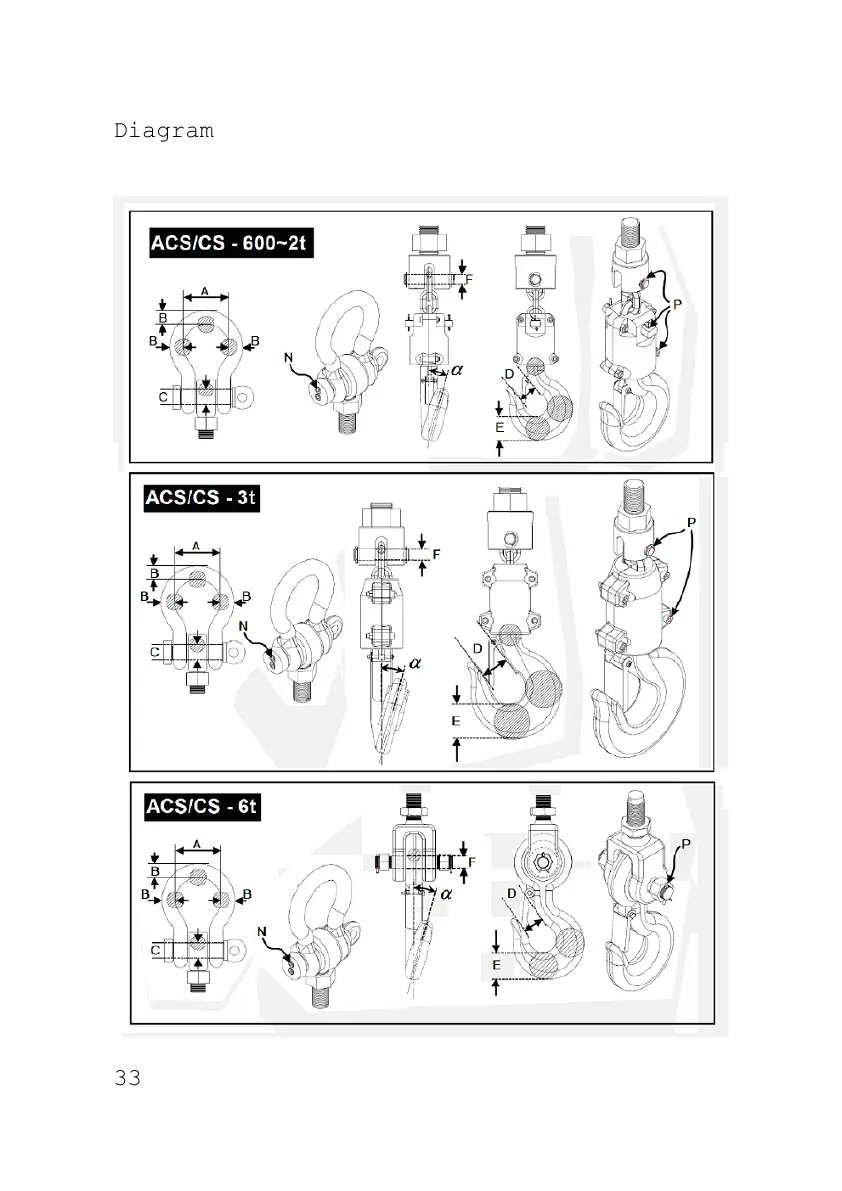 Diagram

ACS/CS - 600~2t

A
B
B
B
C
N
F
$\alpha$
D
E
P

ACS/CS - 3t

A
B
B
B
C
N
F
$\alpha$
D
E
P

ACS/CS - 6t

A
B
B
B
C
N
F
$\alpha$
D
E
P

33