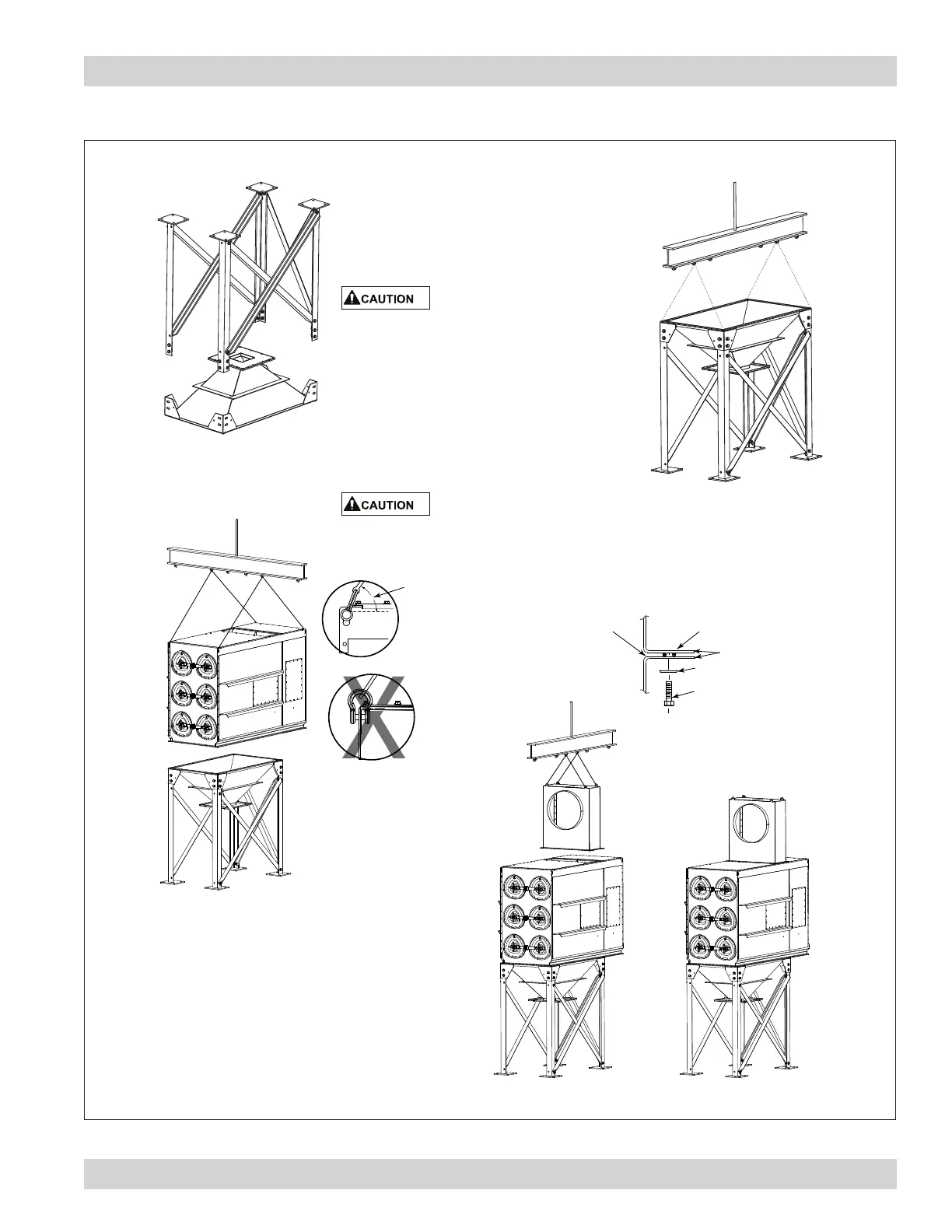 CAUTION

CAUTION

X