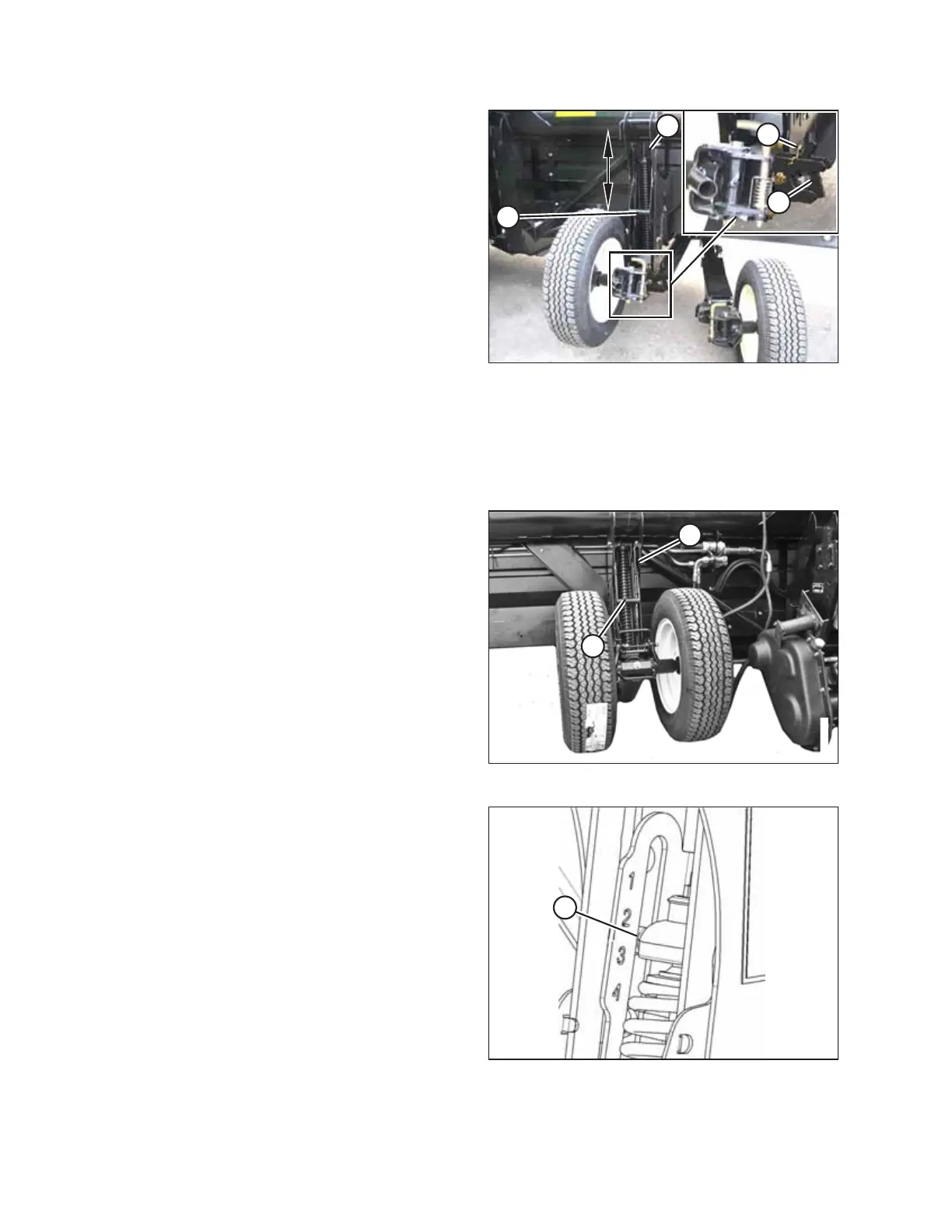 1
2
3
4