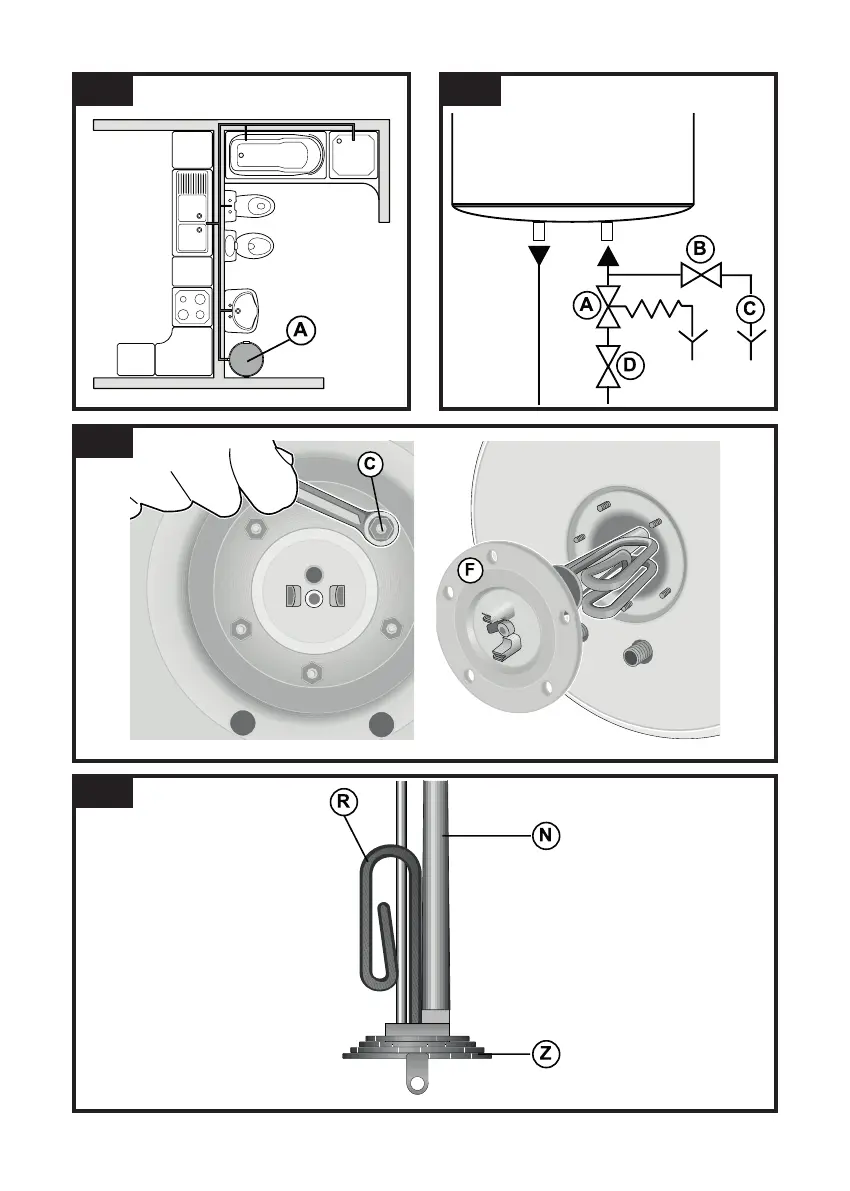 A

B
A
C
D

C

F

R
N
Z