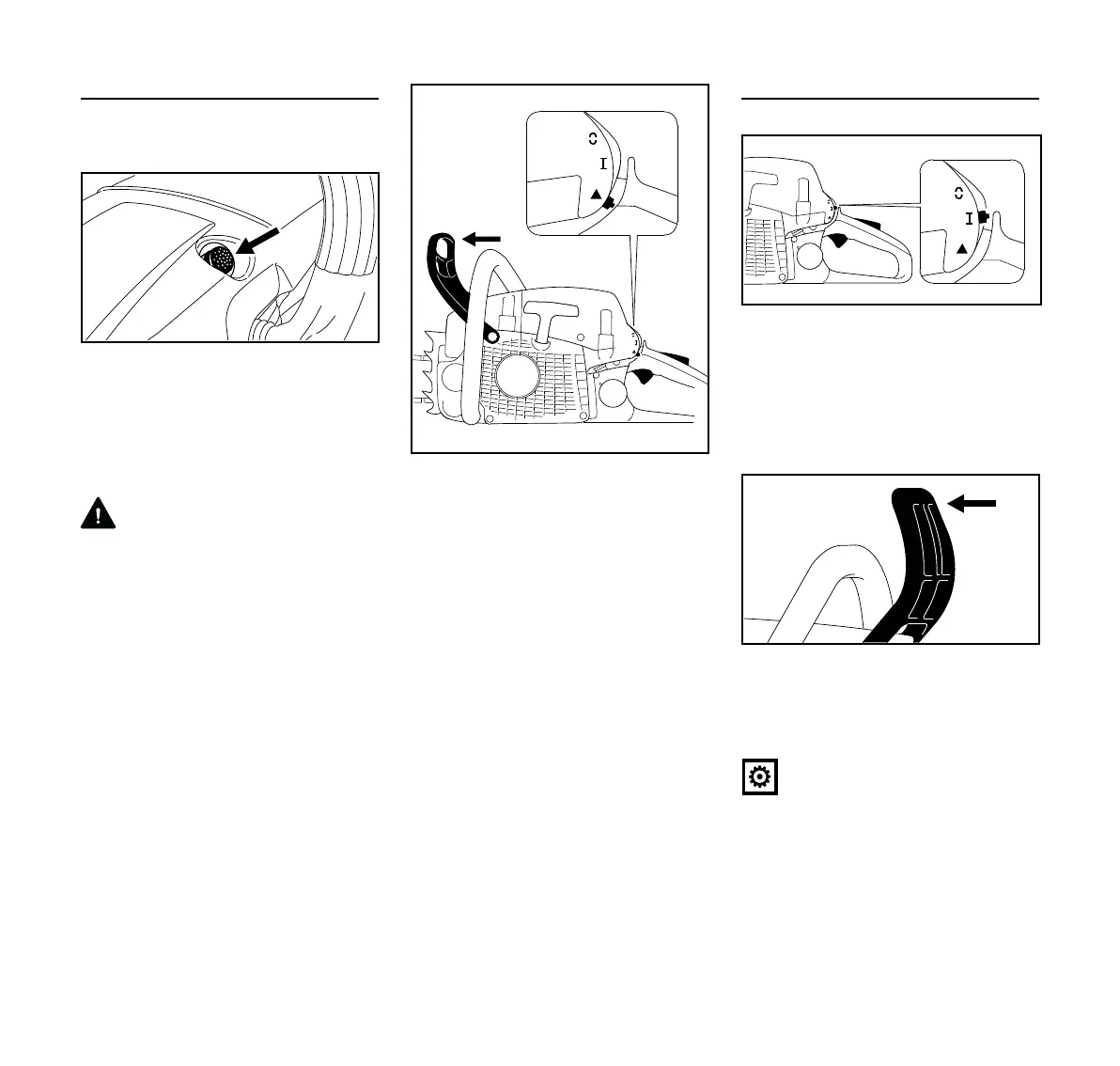 0

I

0

I