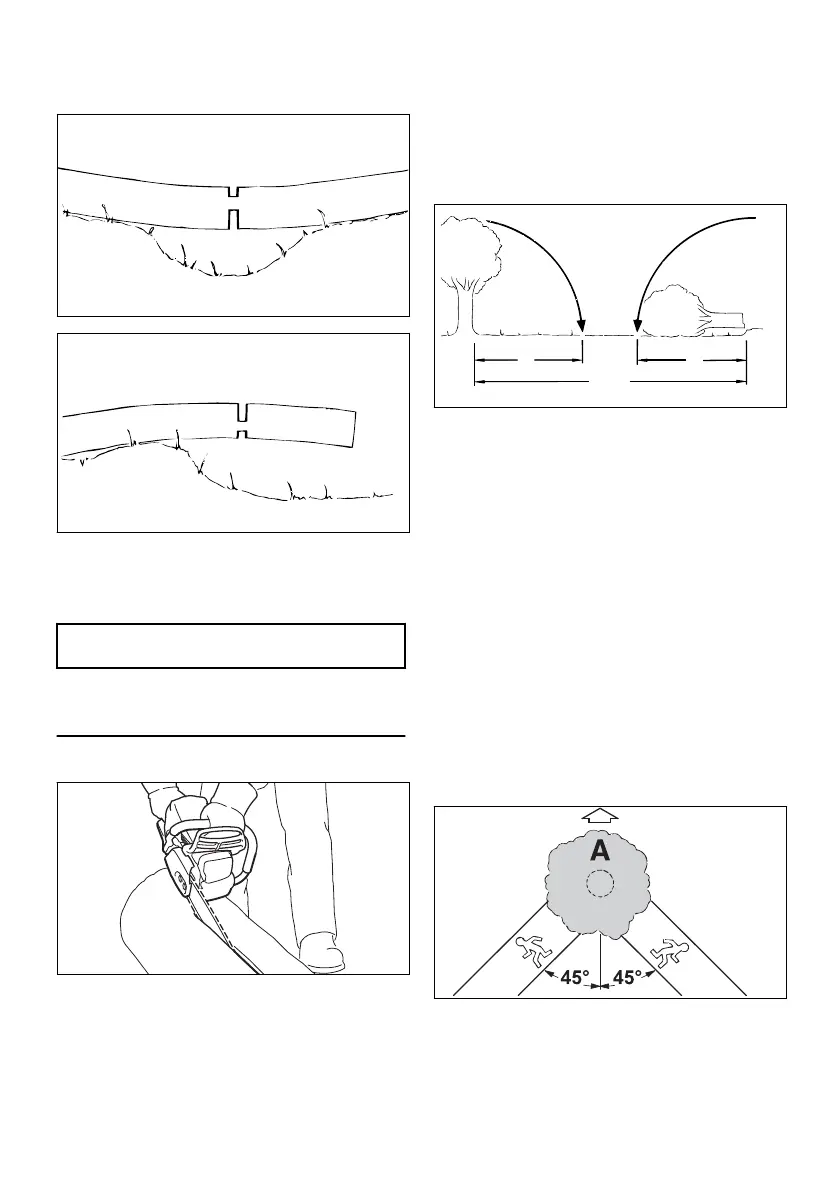 A

45°

45°