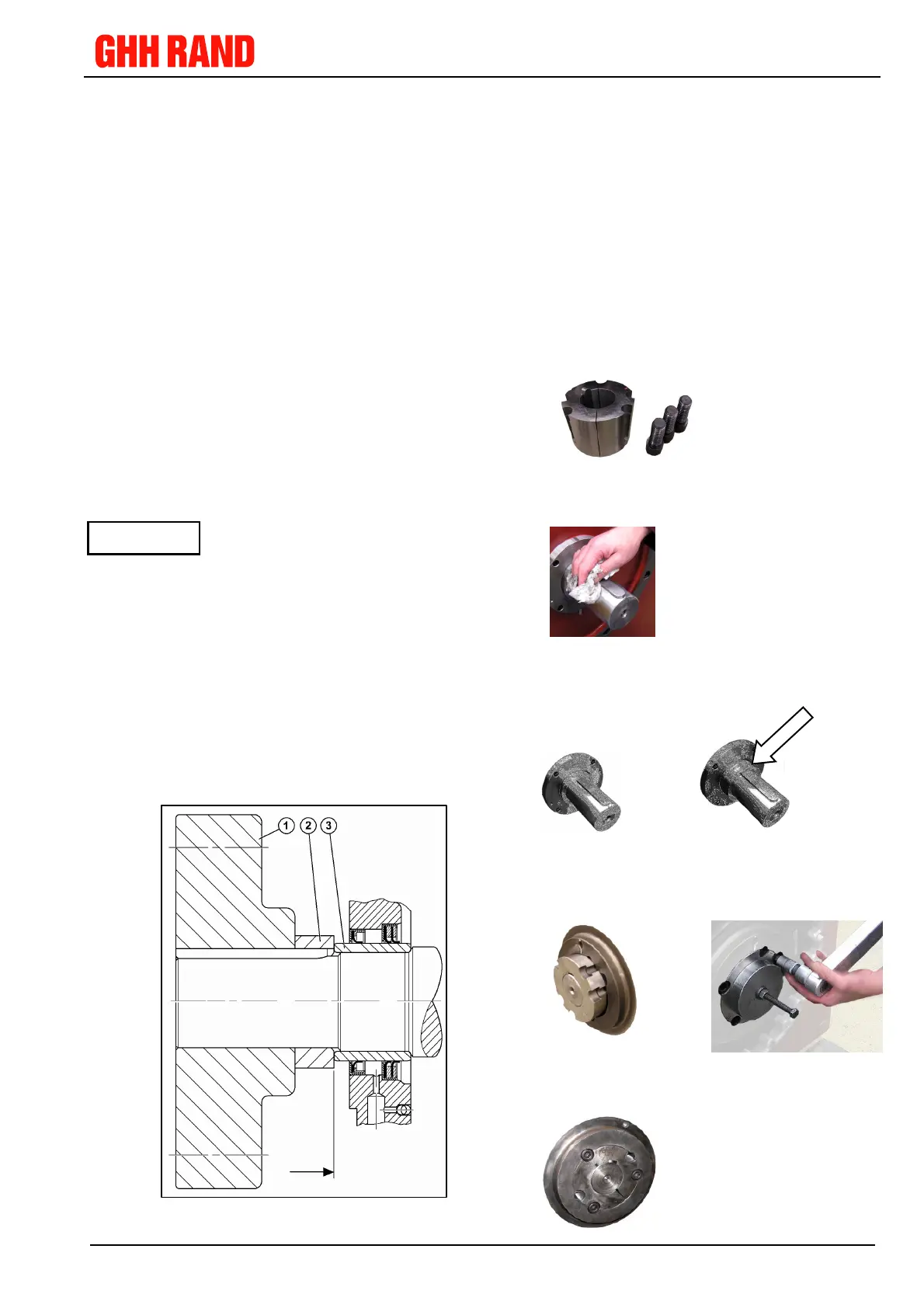 GHH RAND

1 2 3