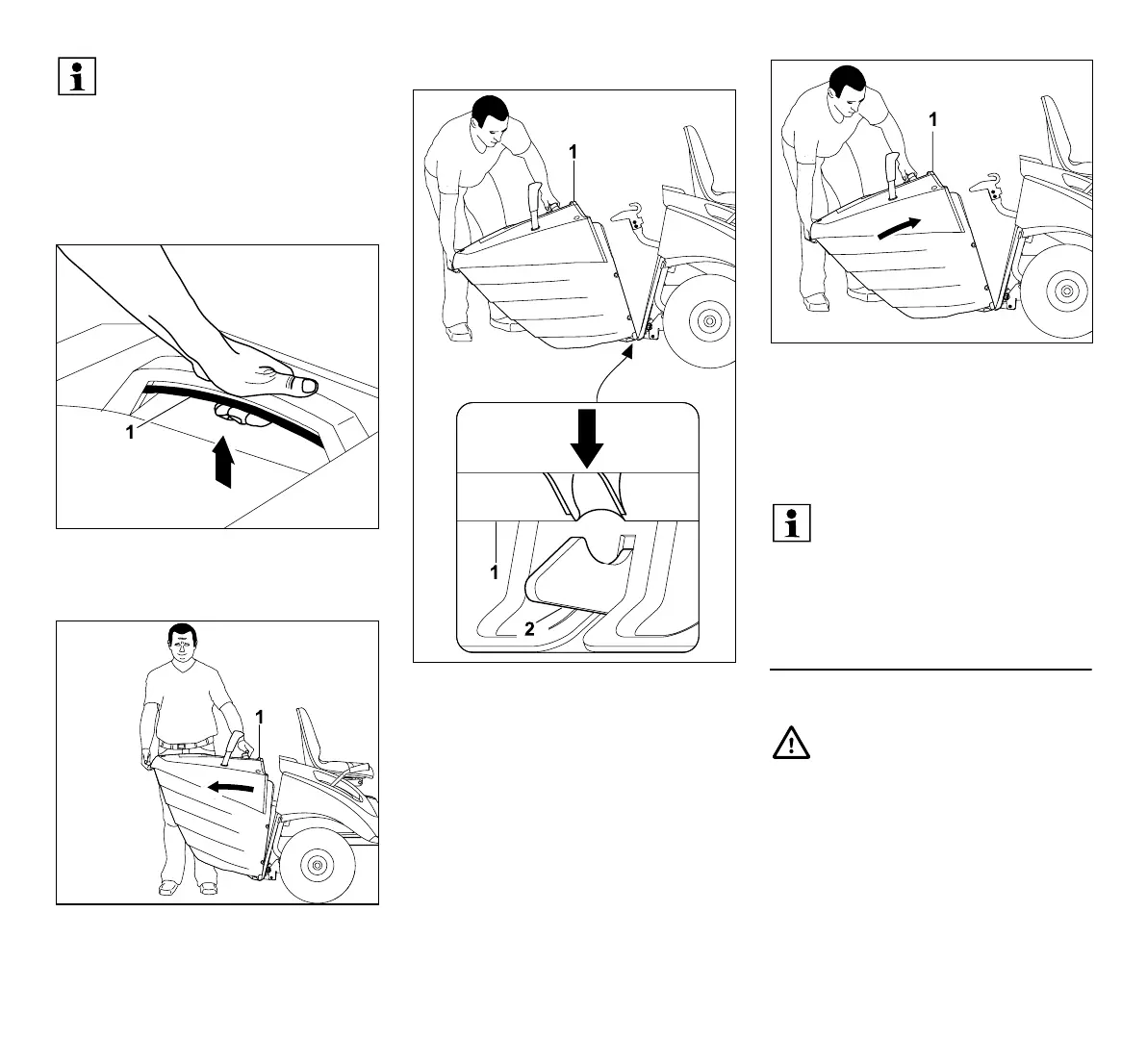 1

1

1

1

2

1