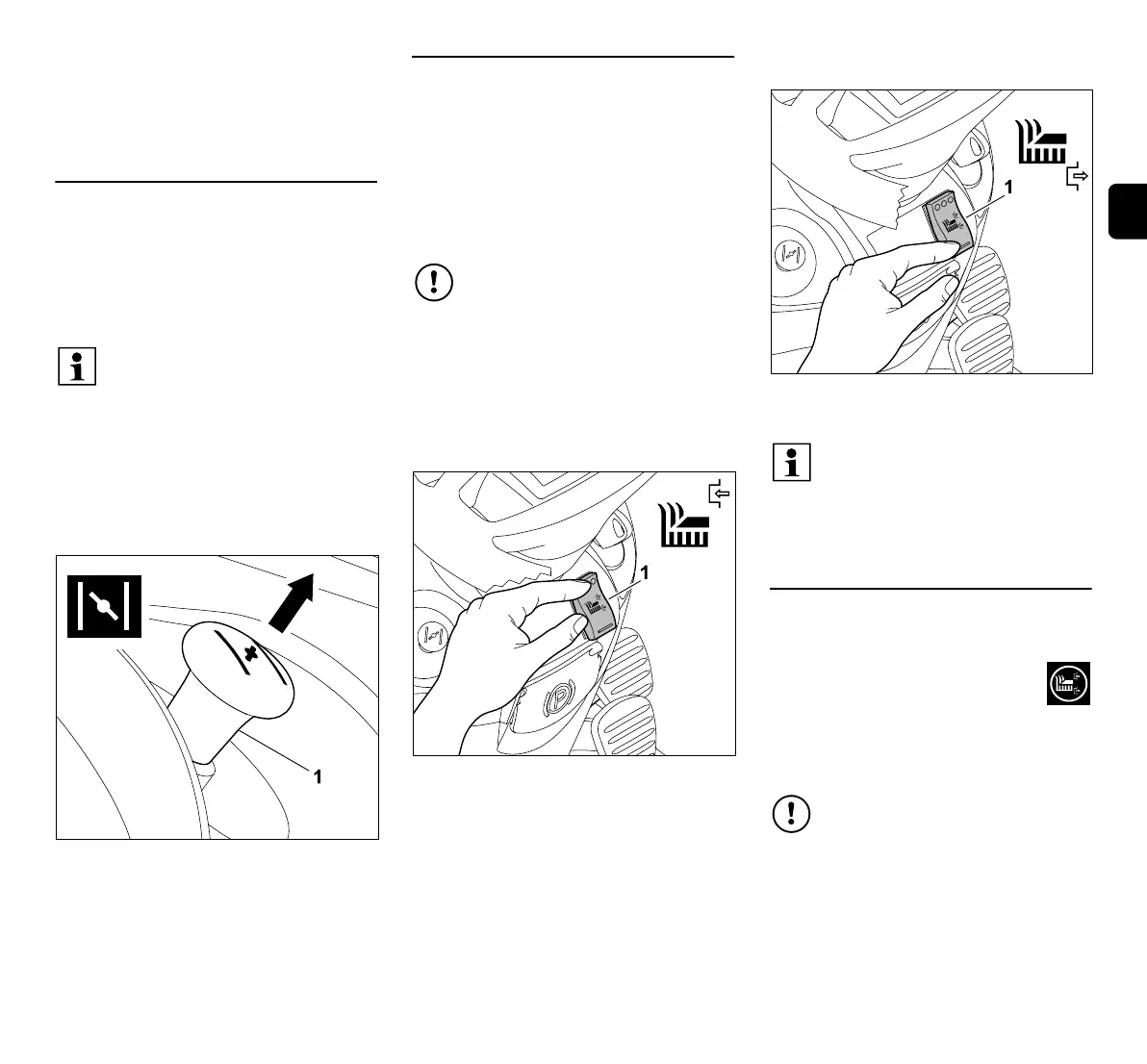 1

1

1