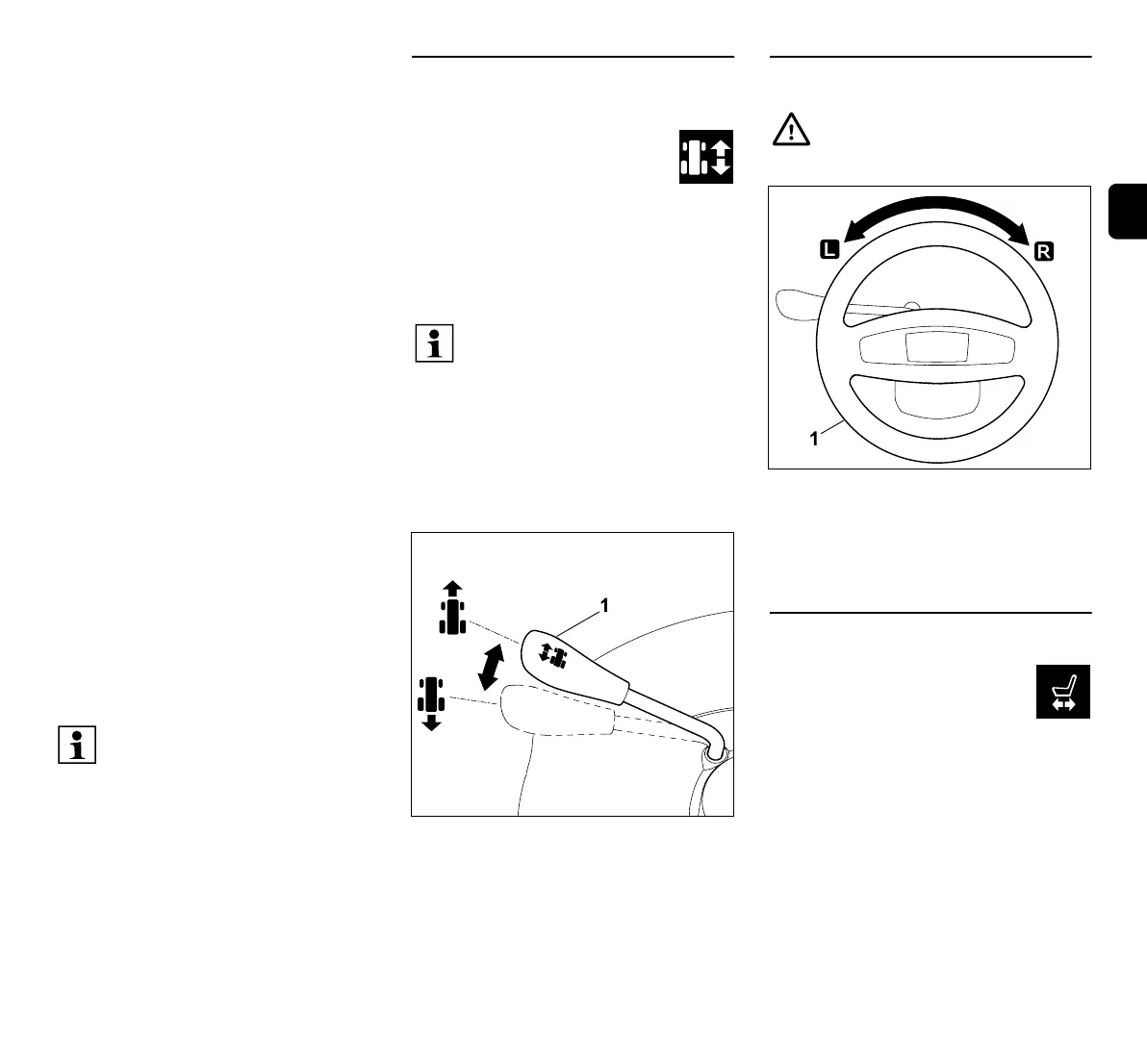 1

L

R

1