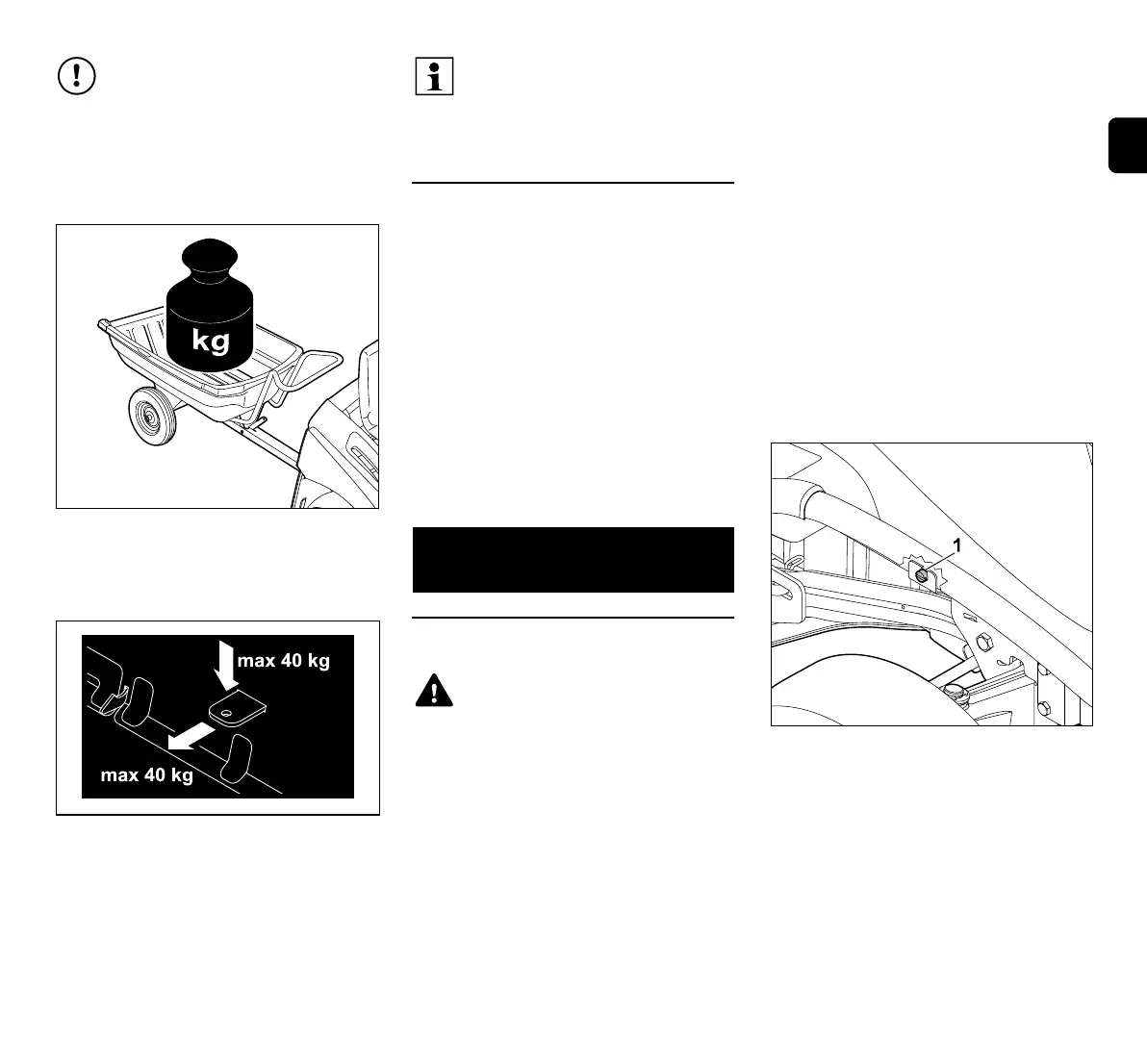 kg

max 40 kg

max 40 kg

1