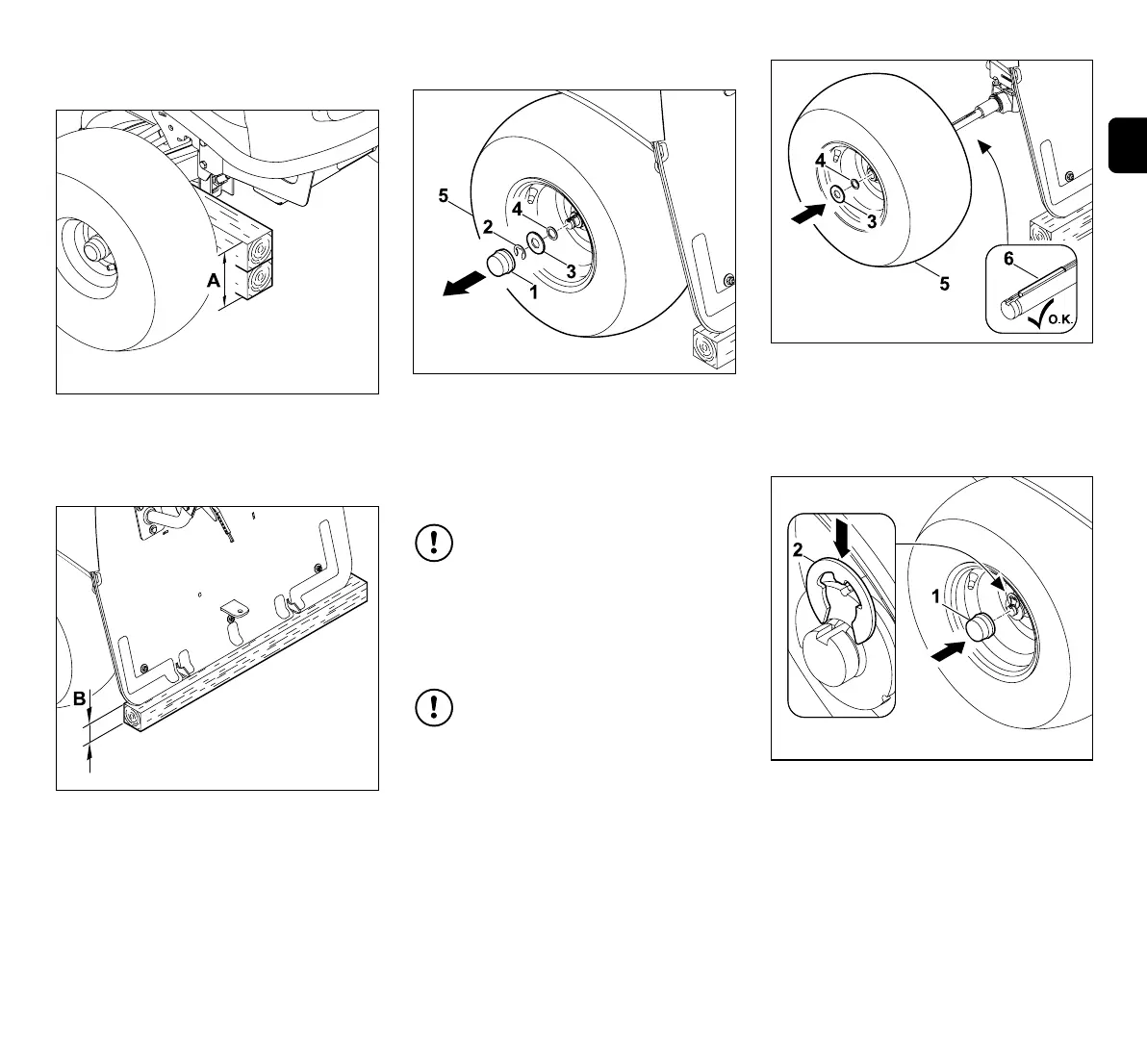 A

B

5
2
4
3
1

4
3
5
6
O.K.

2
1