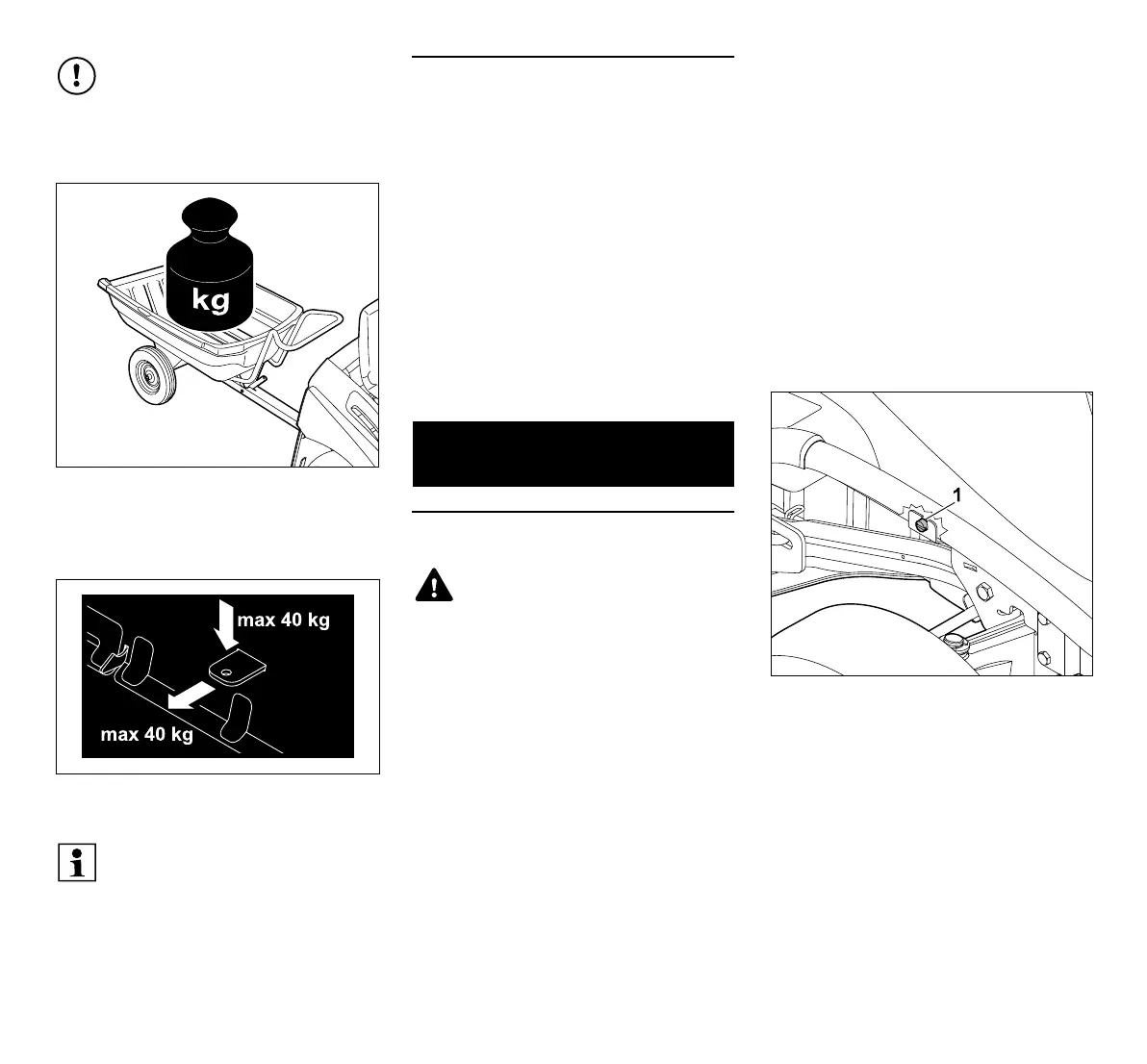 kg

max 40 kg

max 40 kg

1