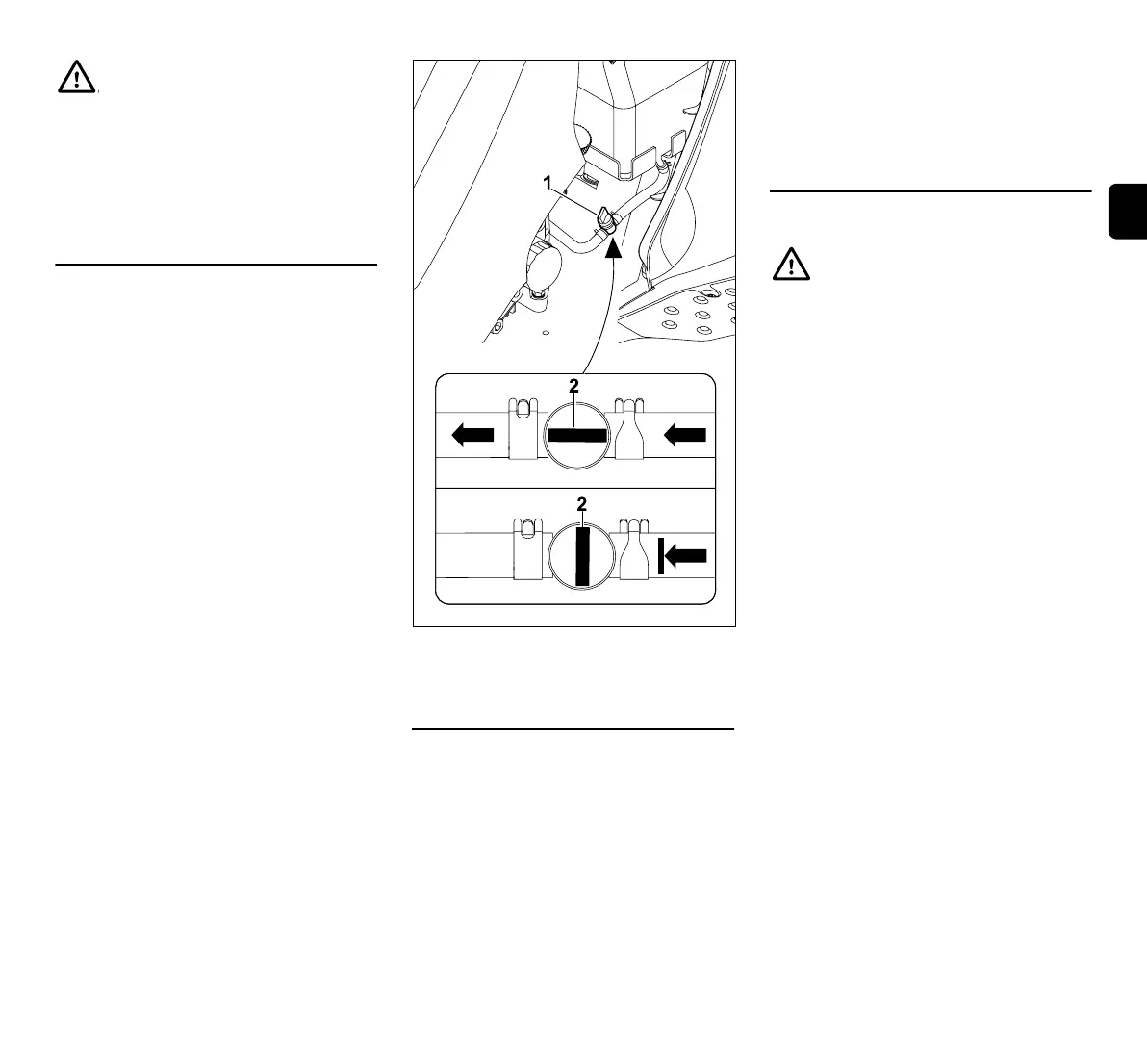 1

2

2