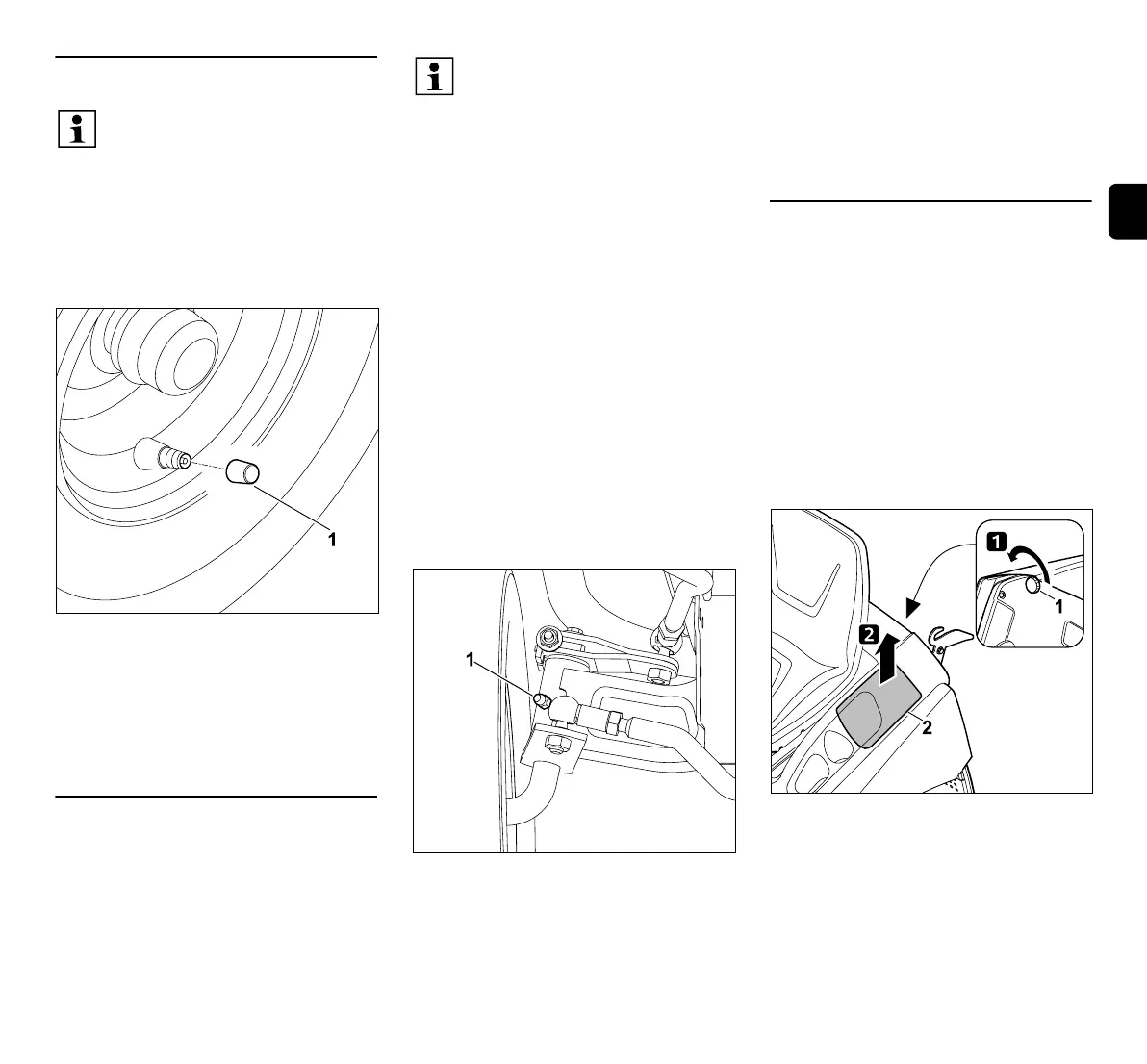 1

1

1

2

1

2