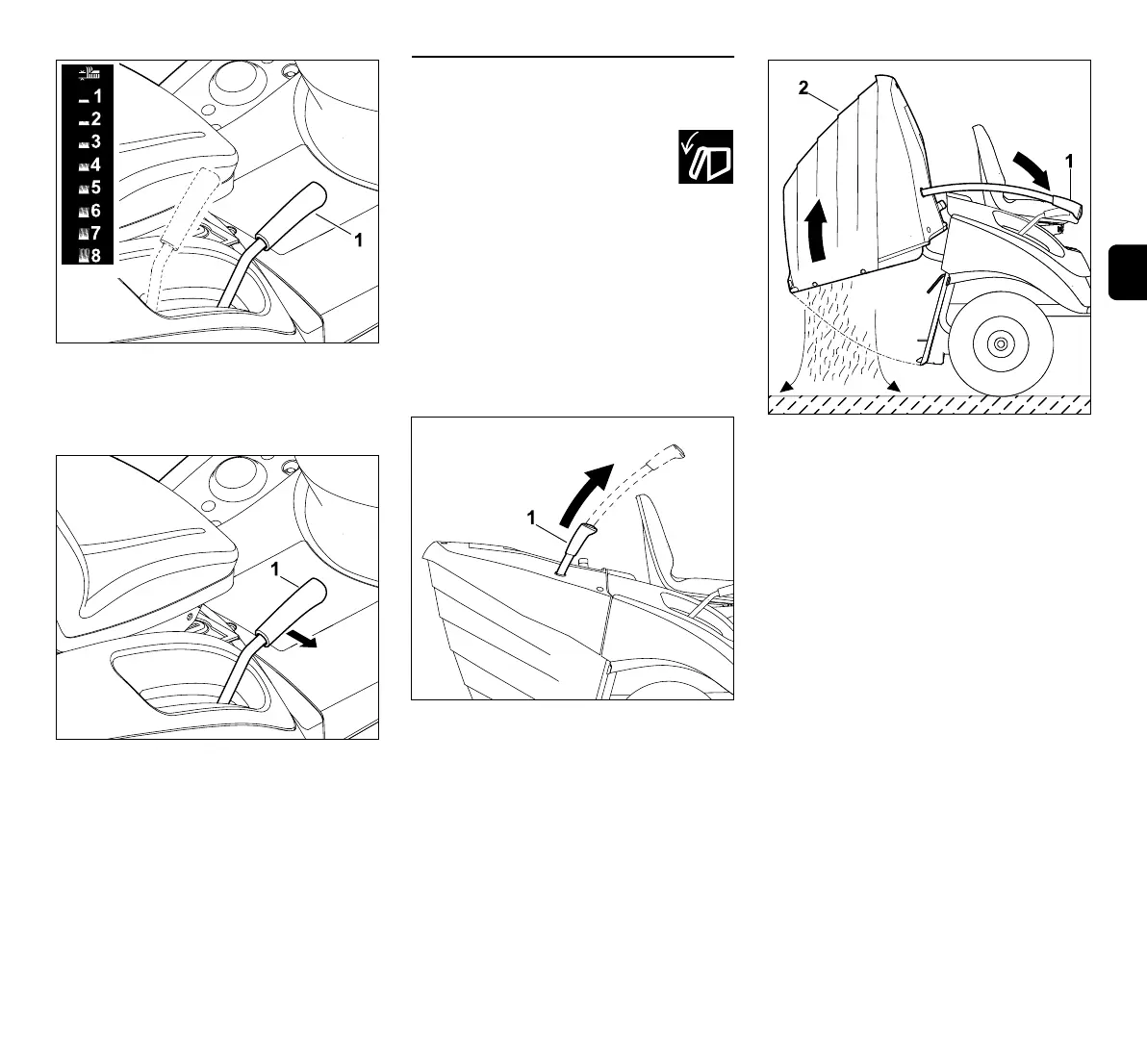 1
2
3
4
5
6
7
8
1

1

1

2
1