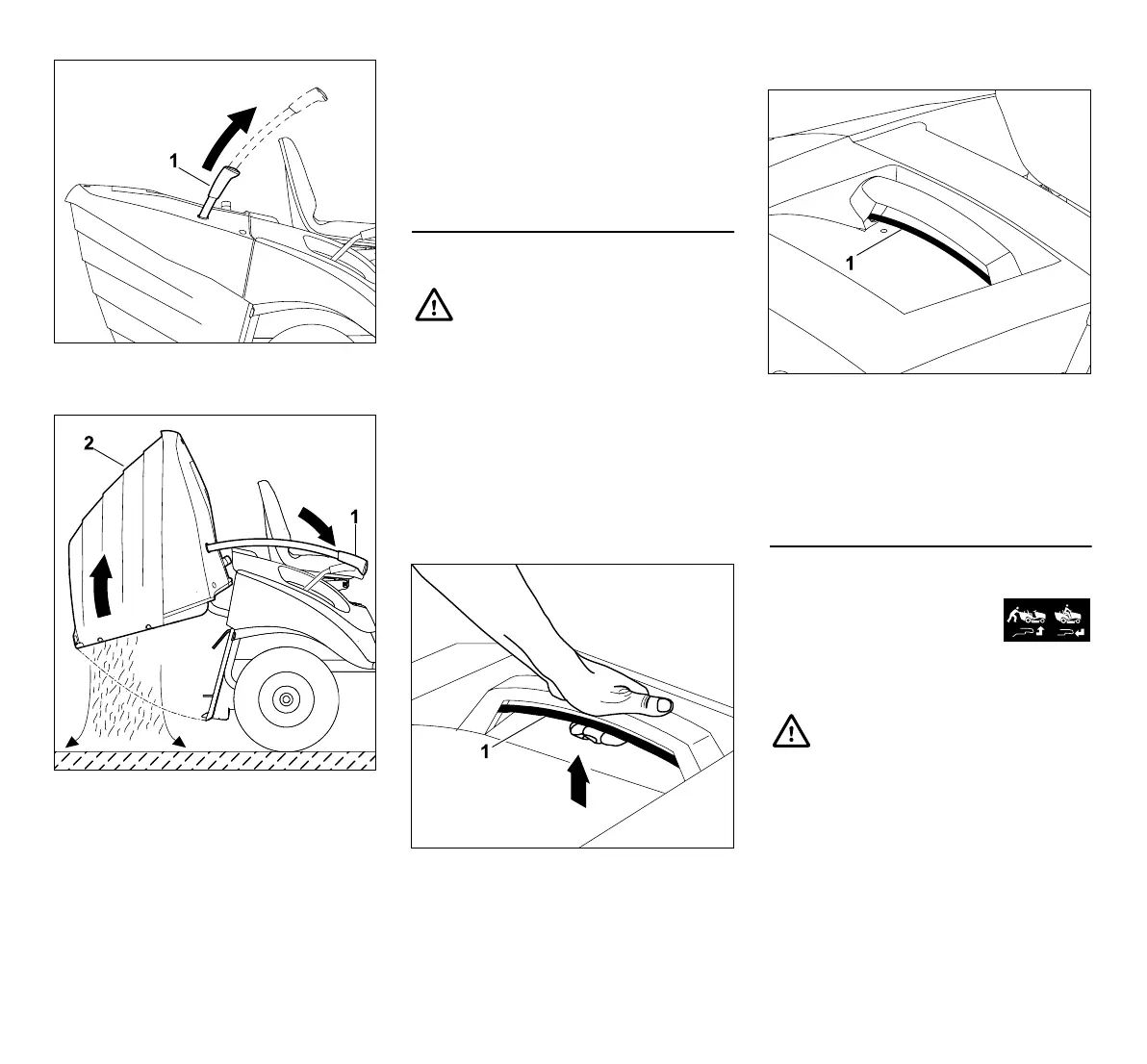 1

2

1

1

1