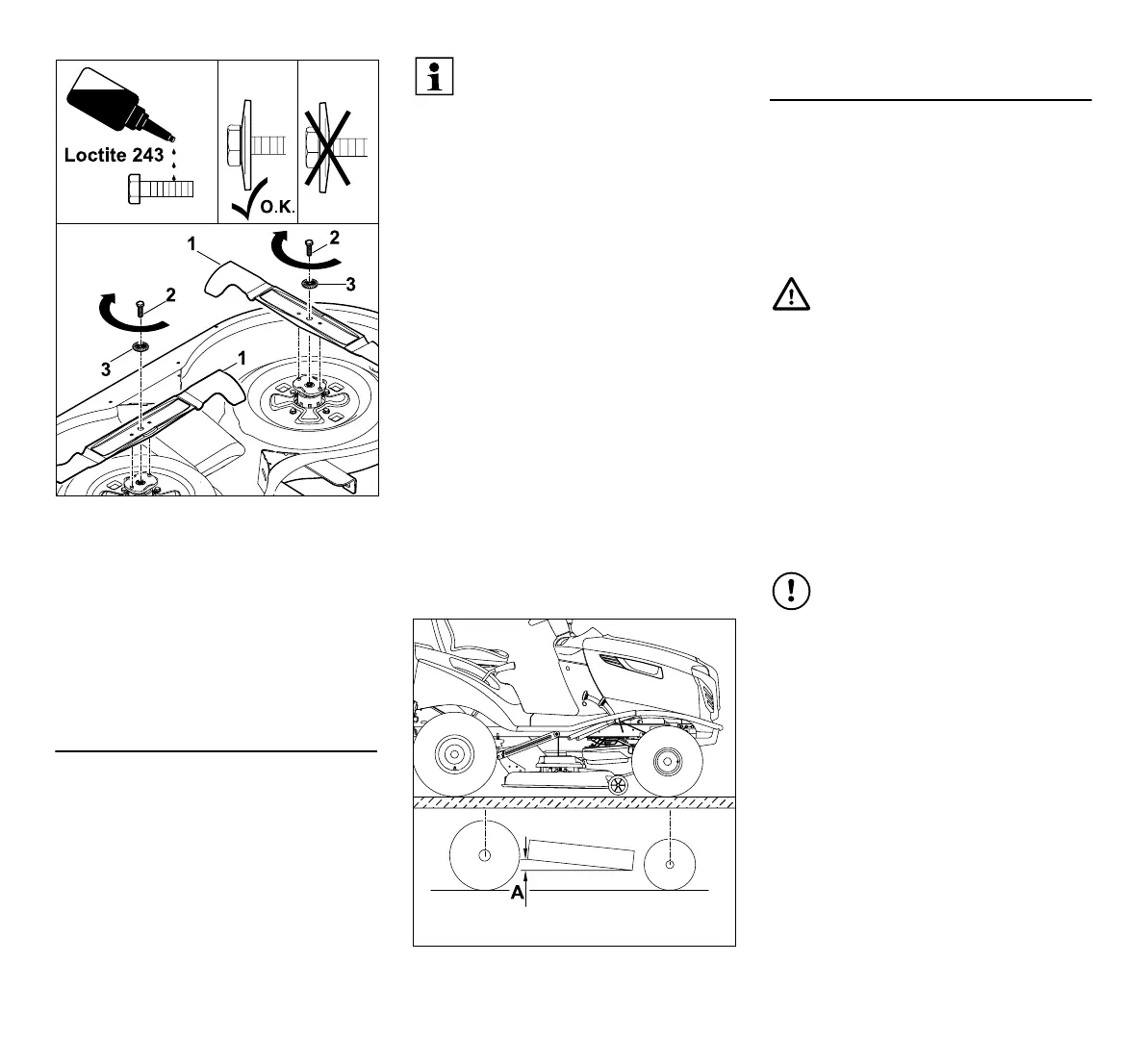 Loctite 243

O.K.

1
2
3
2
3
1

A