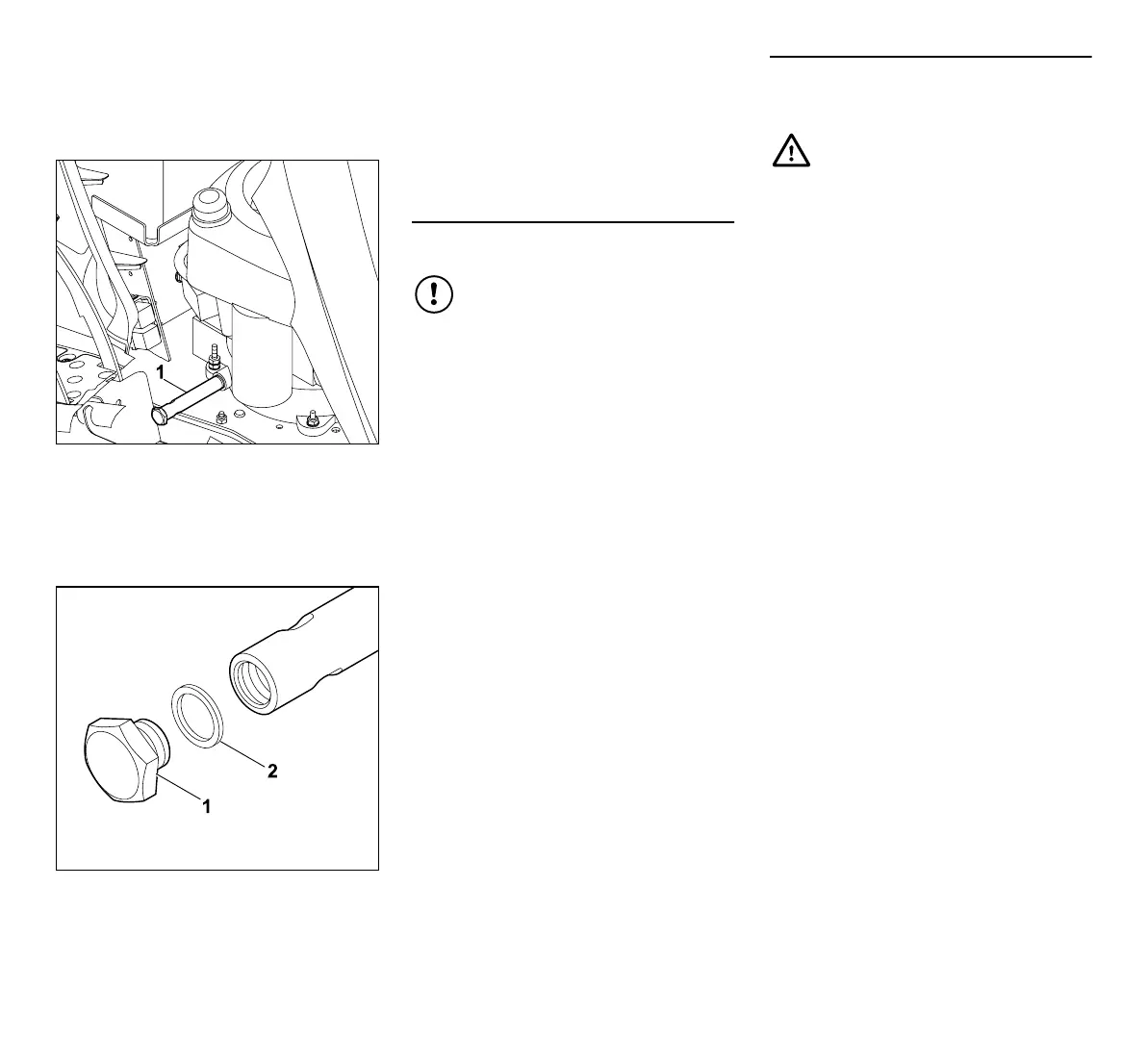 1

2

1