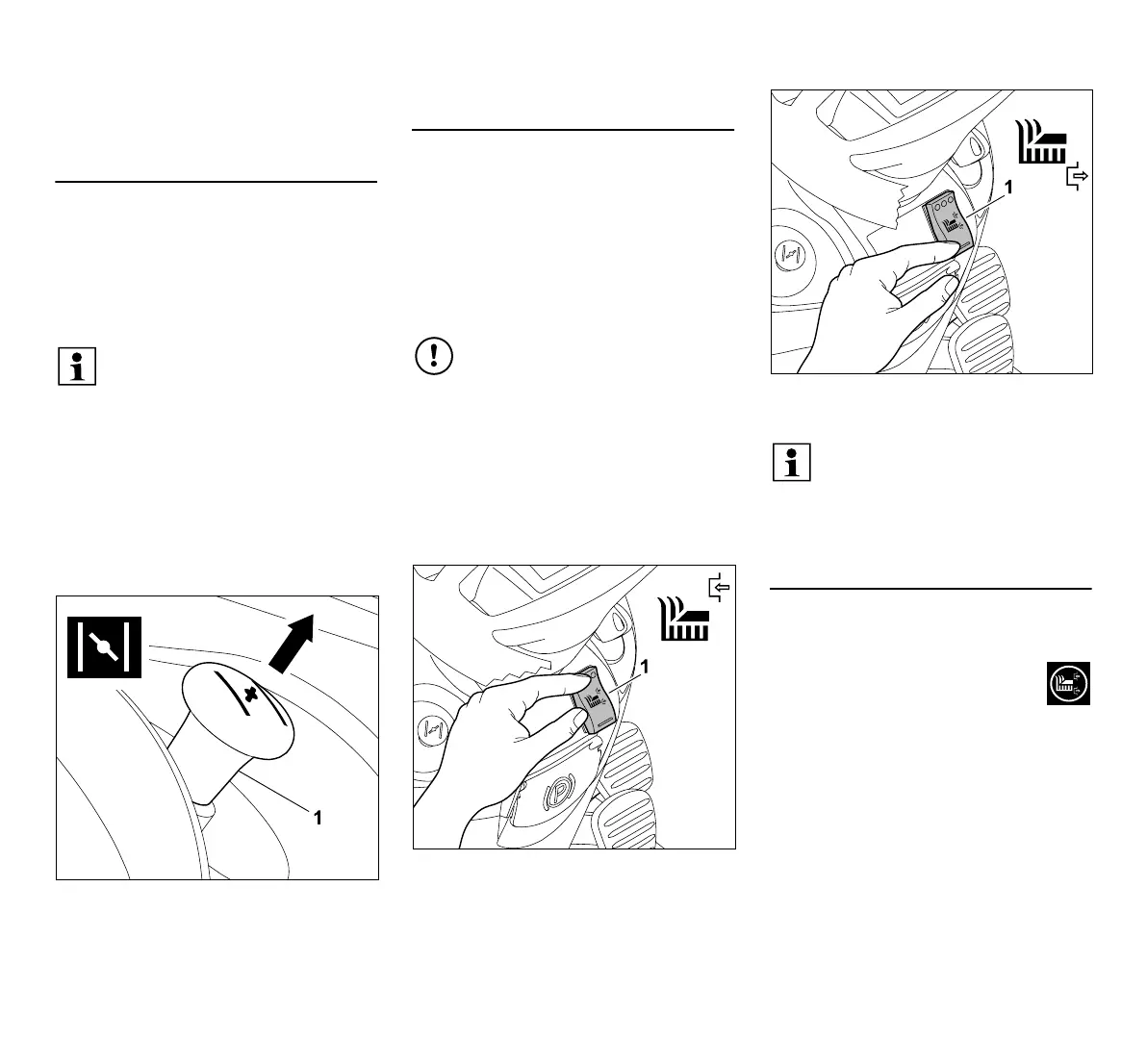 1

1

1